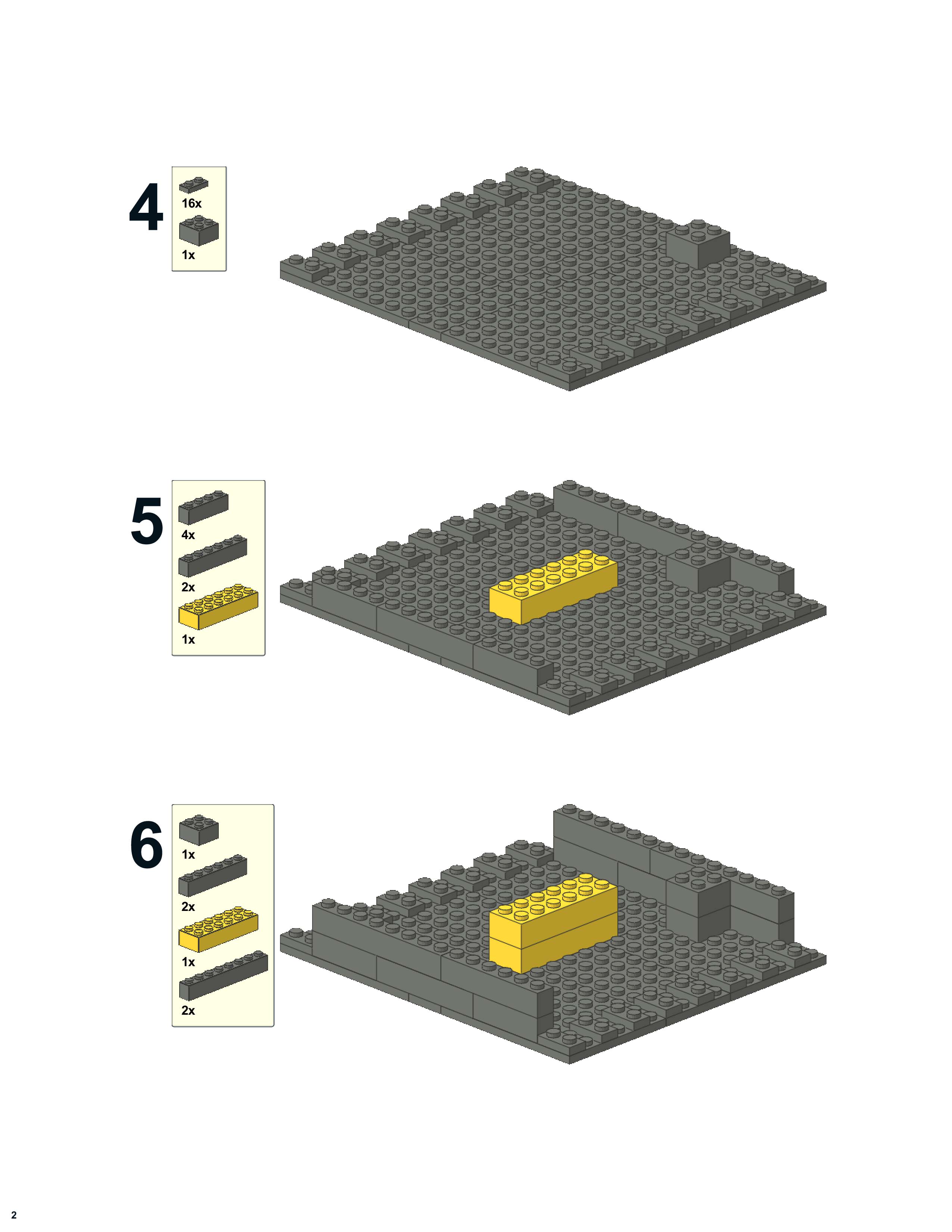 4
16x
1x

5
4x
2x
1x

6
1x
2x
1x
2x

2