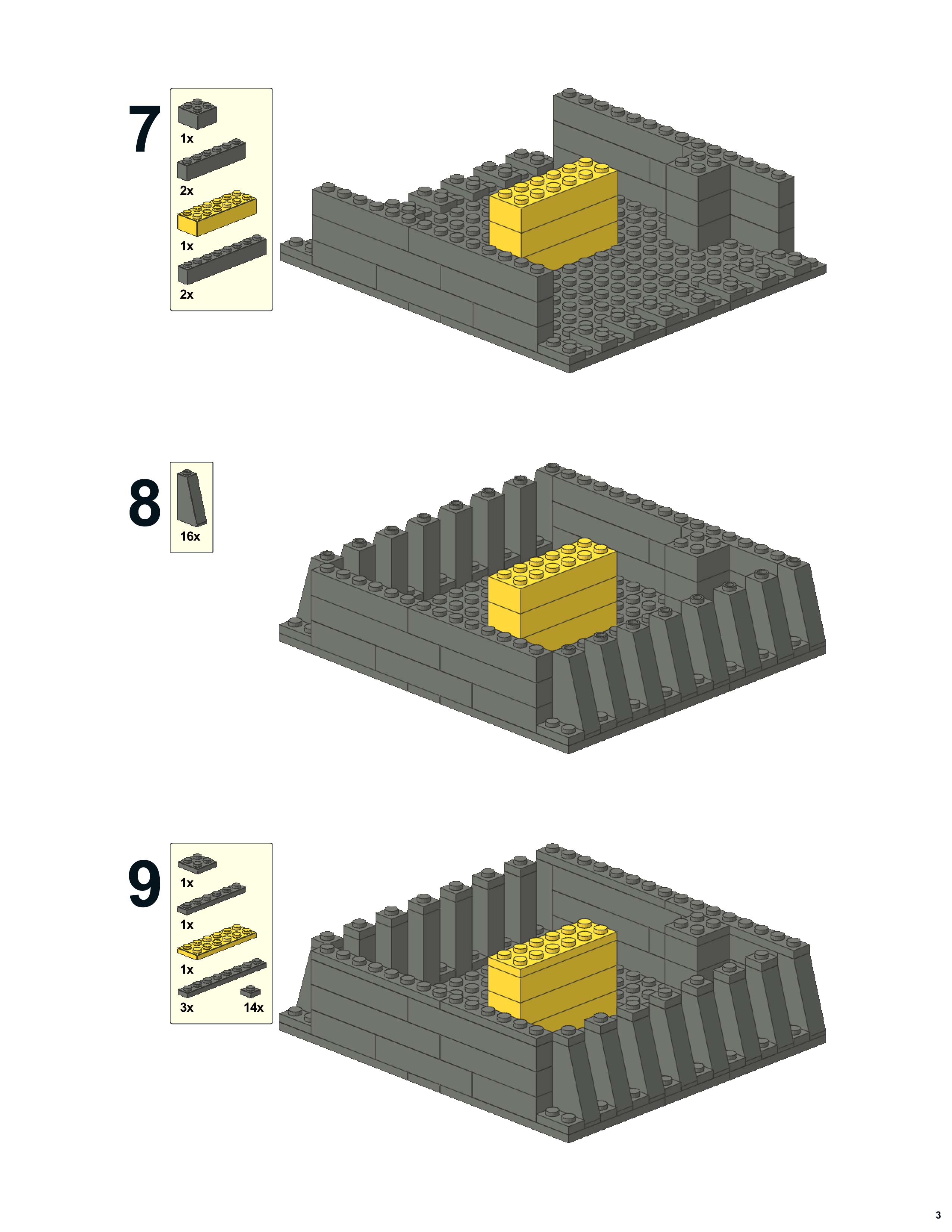 7

1x

2x

1x

2x

8

16x

9

1x

1x

1x

3x

14x

3