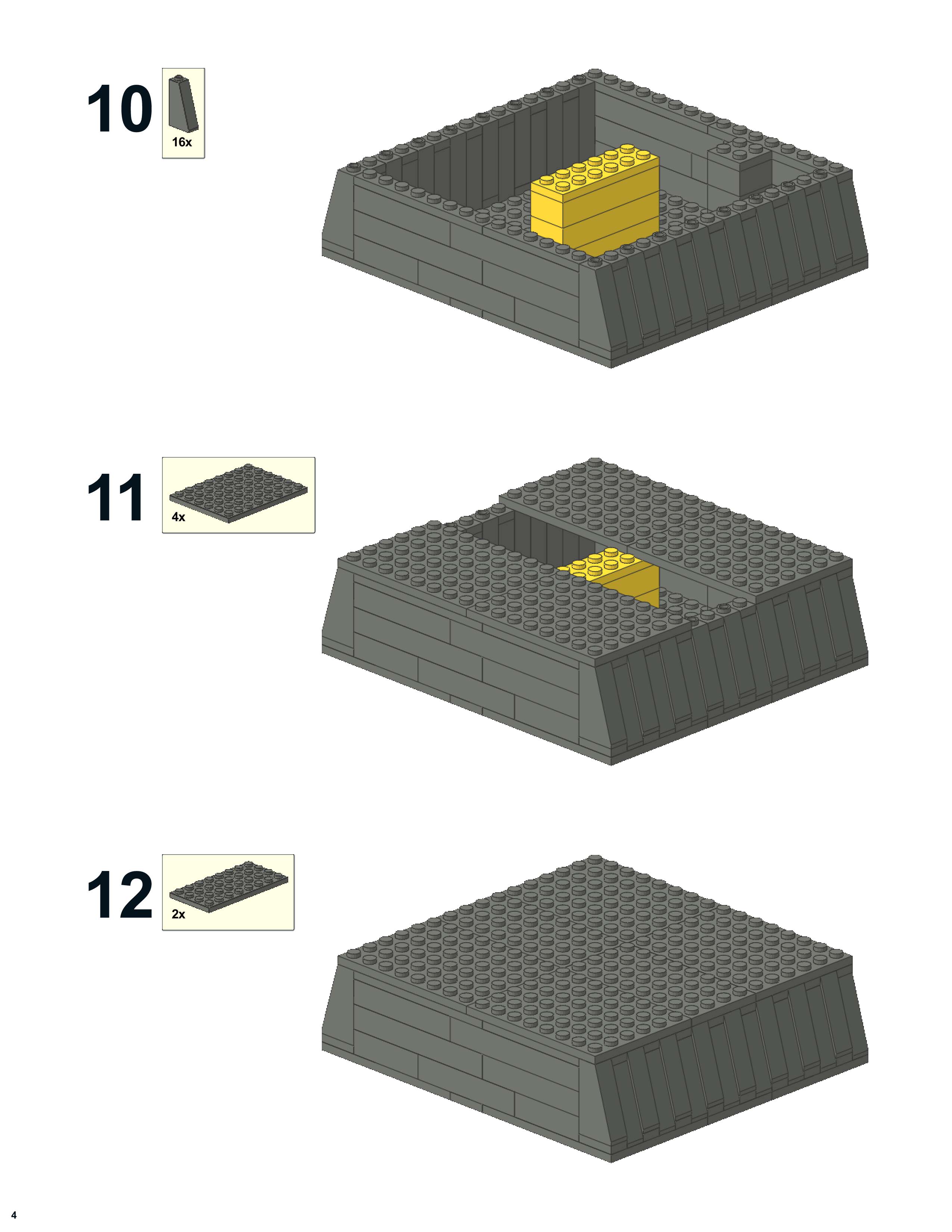 10

16x

11

4x

12

2x

4