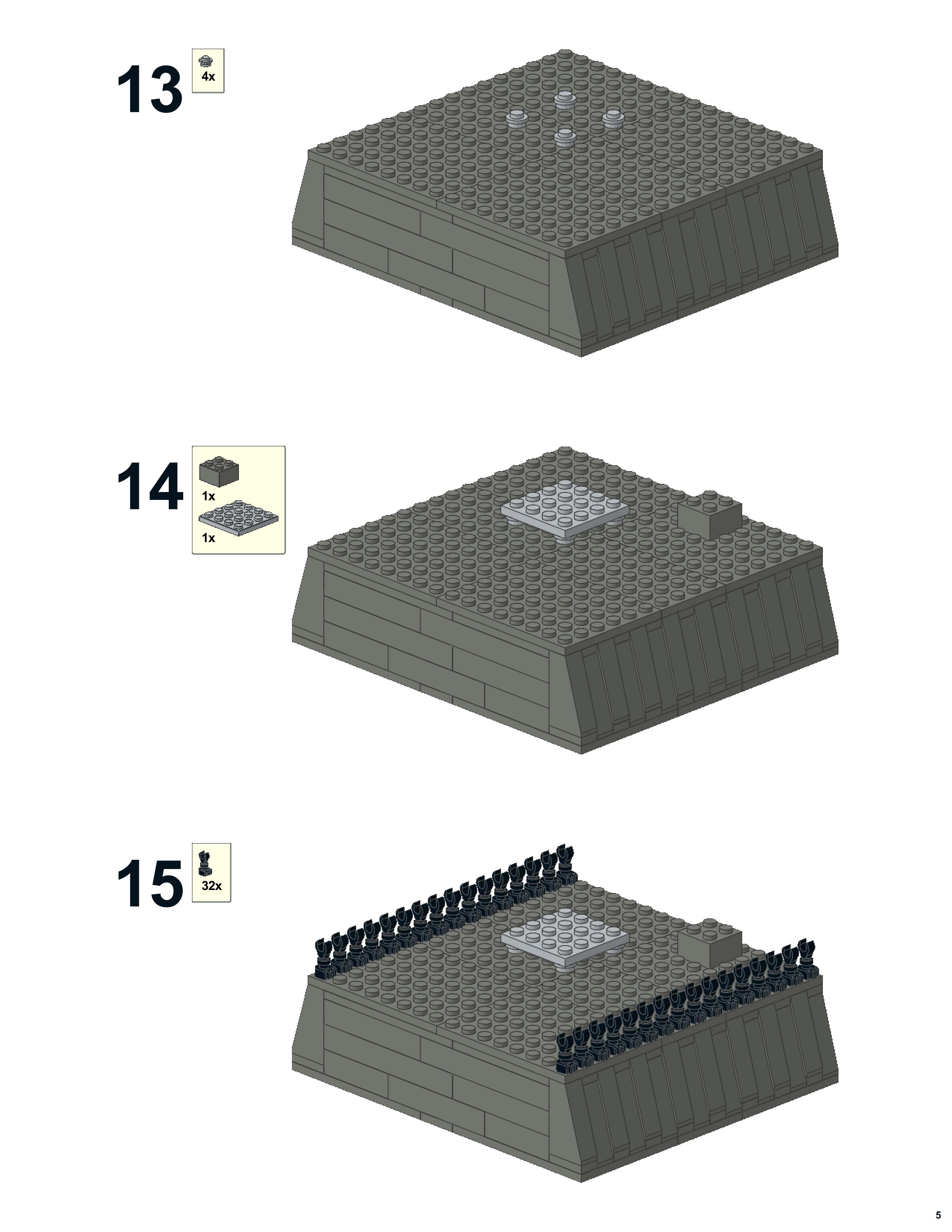 13
4x

14
1x
1x

15
32x

5