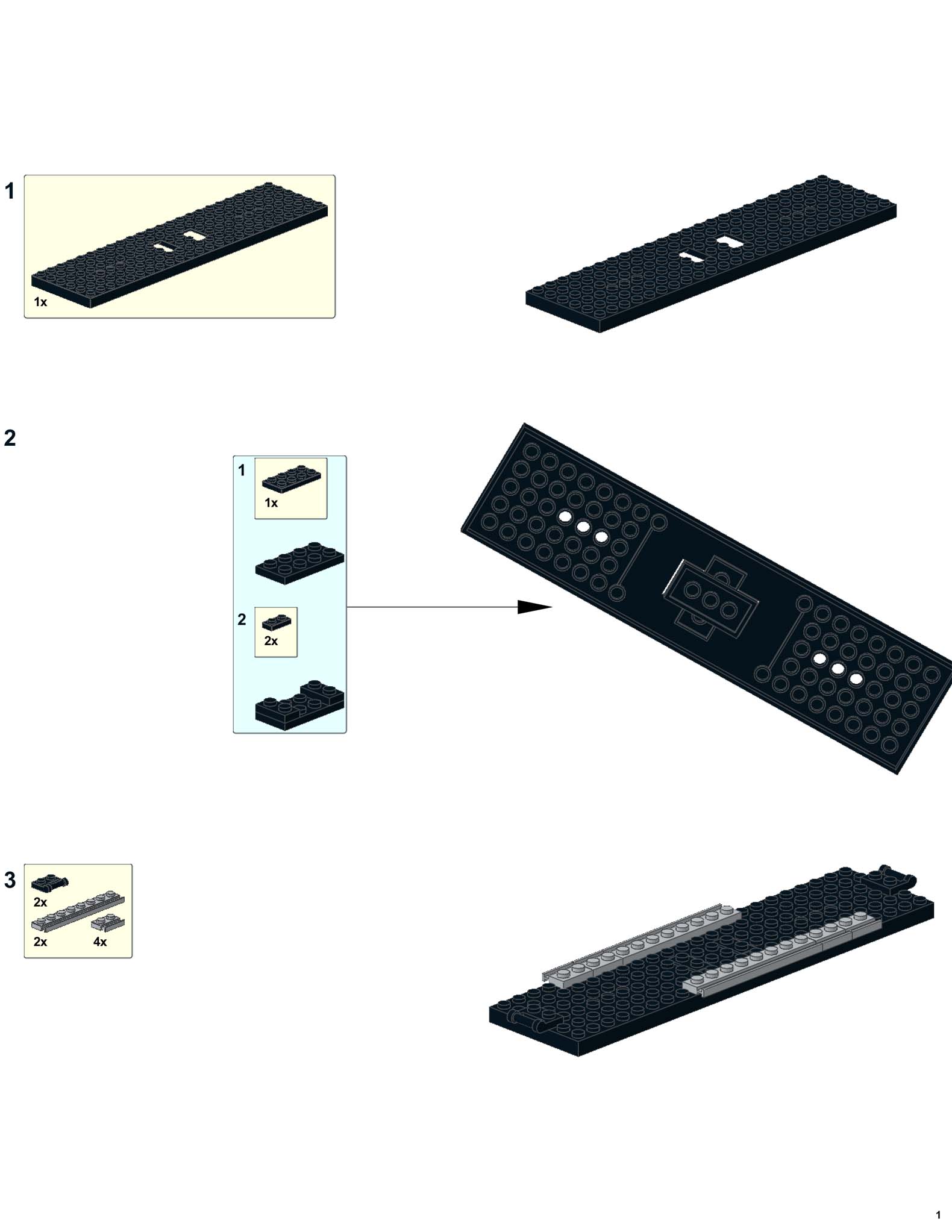 1

1x

2

1

1x

2

2x

3

2x

2x

4x

1