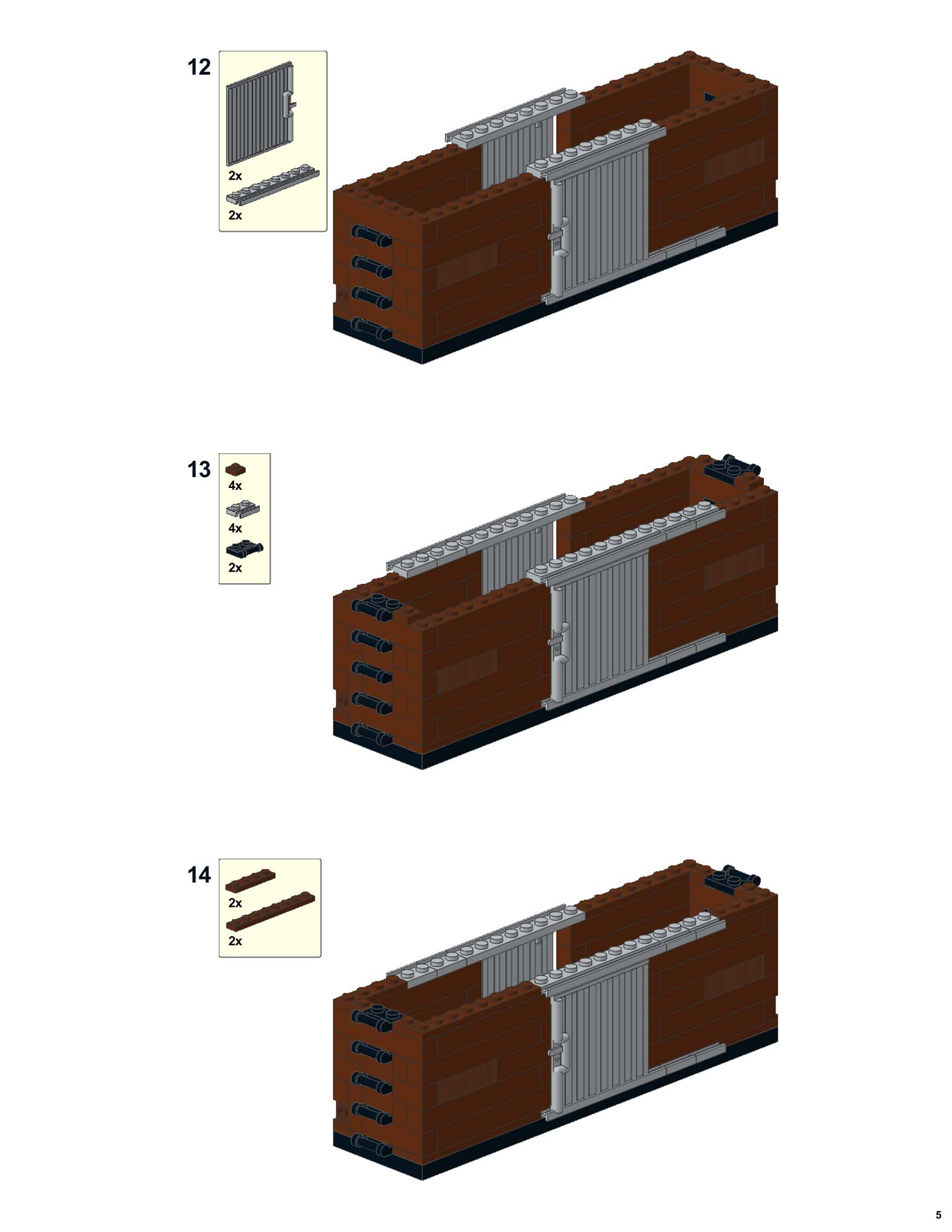 12
2x
2x

13
4x
4x
2x

14
2x
2x

5