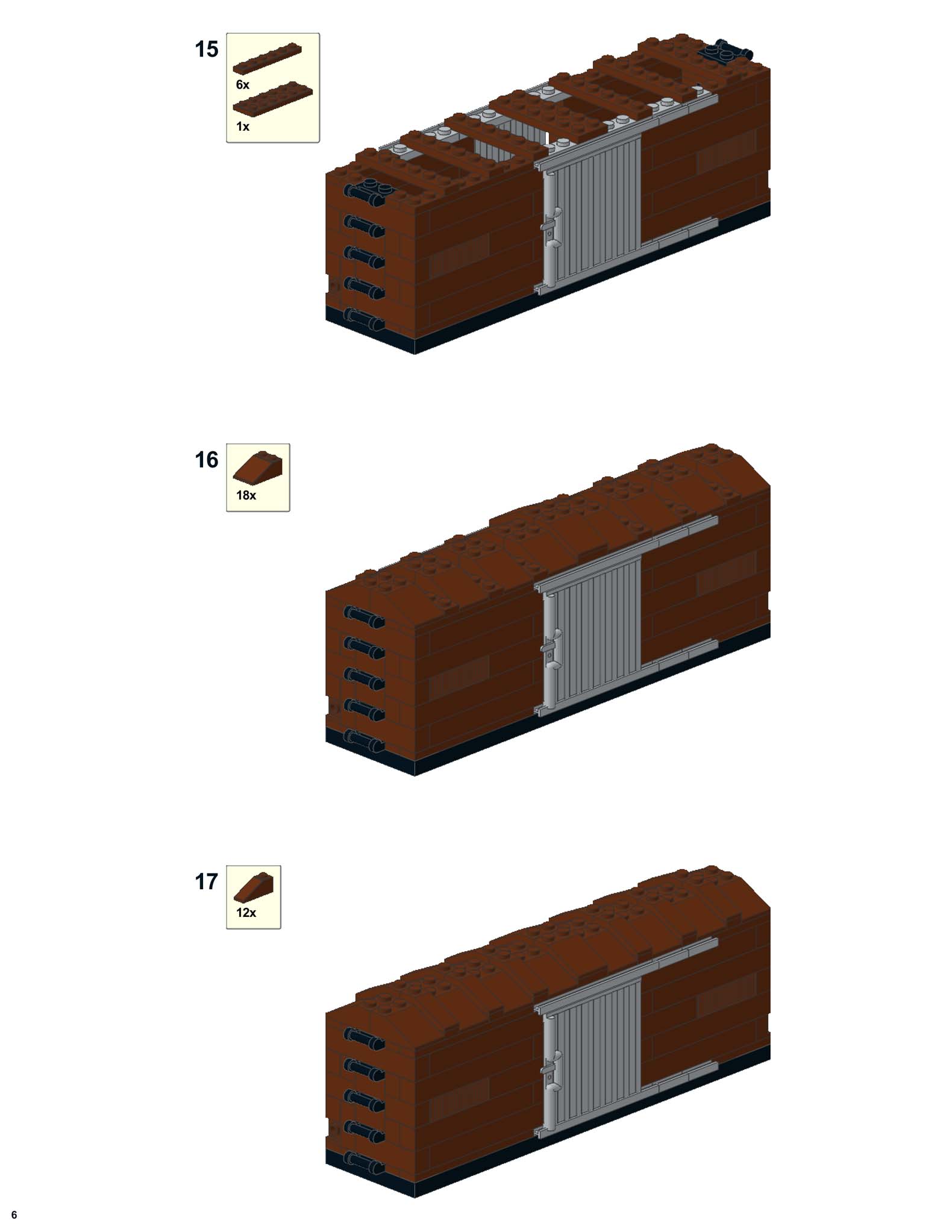 15

6x

1x

16

18x

17

12x

6