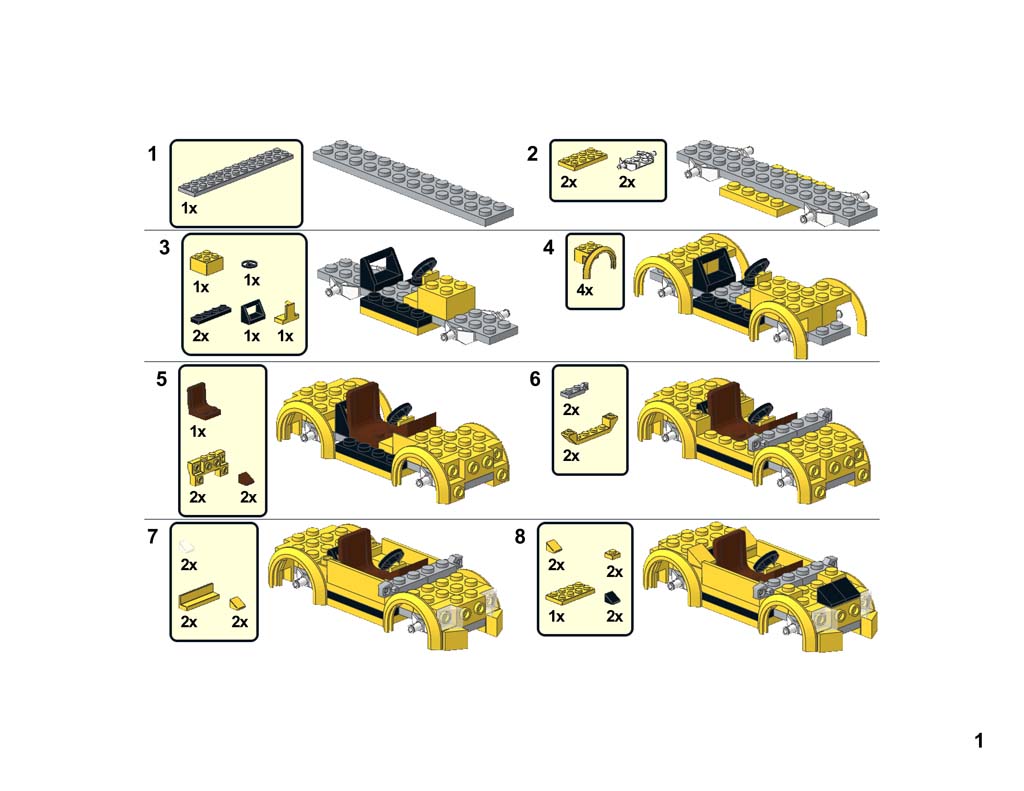 1
1x

2
2x 2x

3
1x 1x
2x 1x 1x

4
4x

5
1x
2x 2x

6
2x
2x

7
2x
2x 2x

8
2x 2x
1x 2x

1