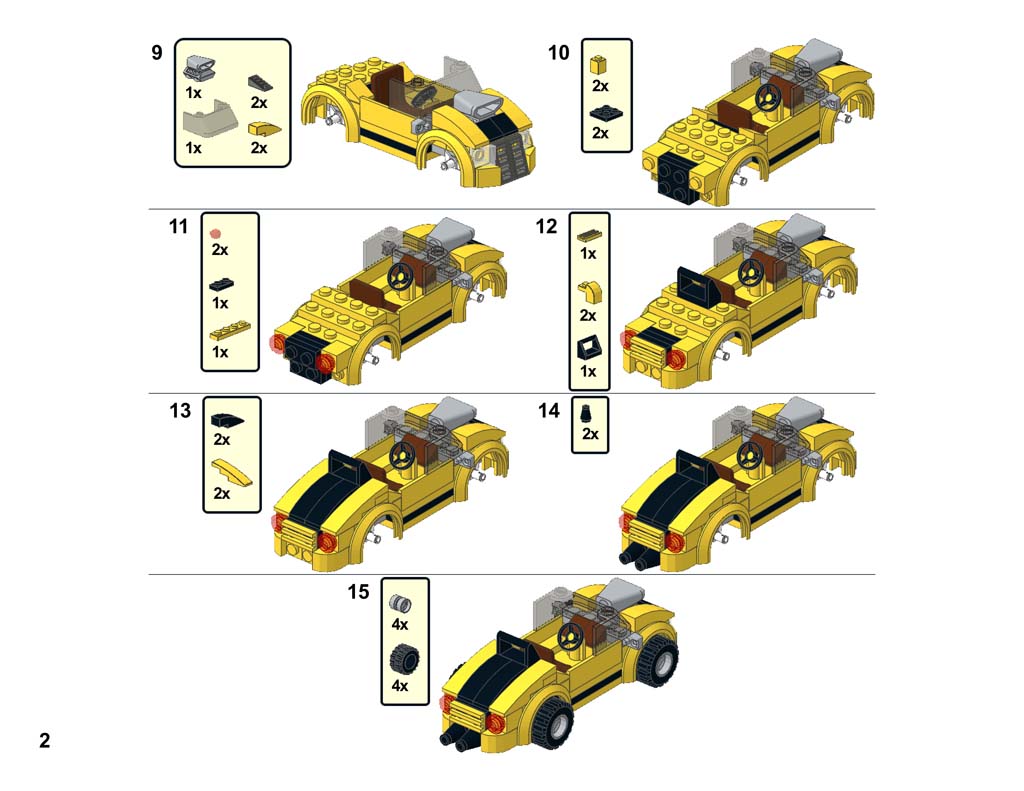 9
1x
2x
1x
2x

10
2x
2x

11
2x
1x
1x

12
1x
2x
1x

13
2x
2x

14
2x

15
4x
4x

2