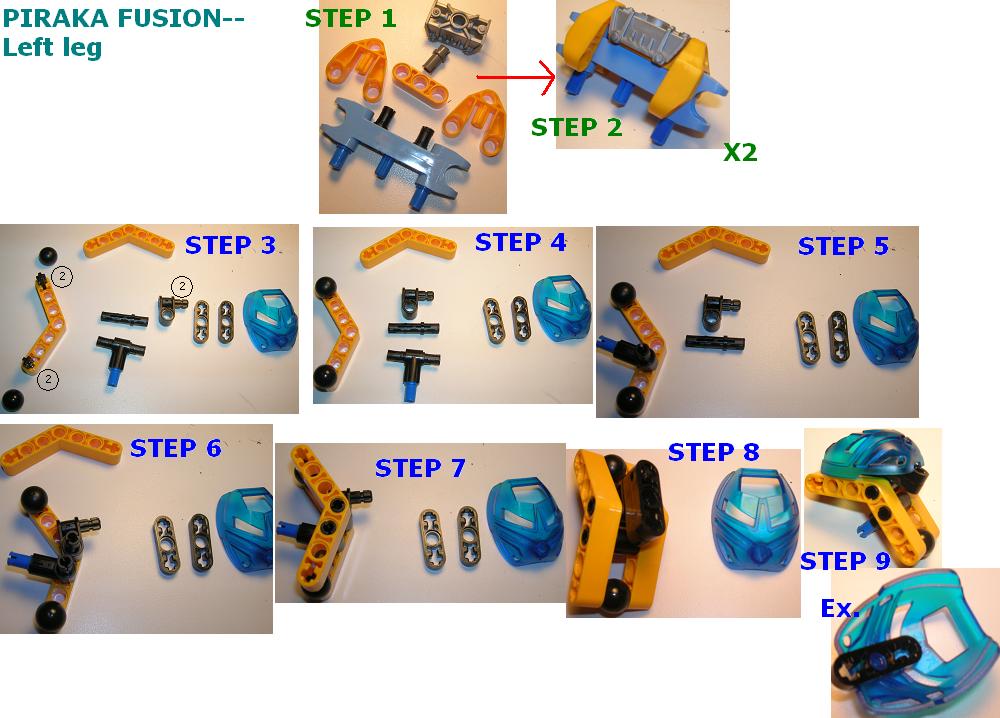 PIRAKA FUSION--
Left leg

STEP 1

STEP 2

X2

STEP 3

2

2

2

STEP 4

STEP 5

STEP 6

STEP 7

STEP 8

STEP 9

Ex.