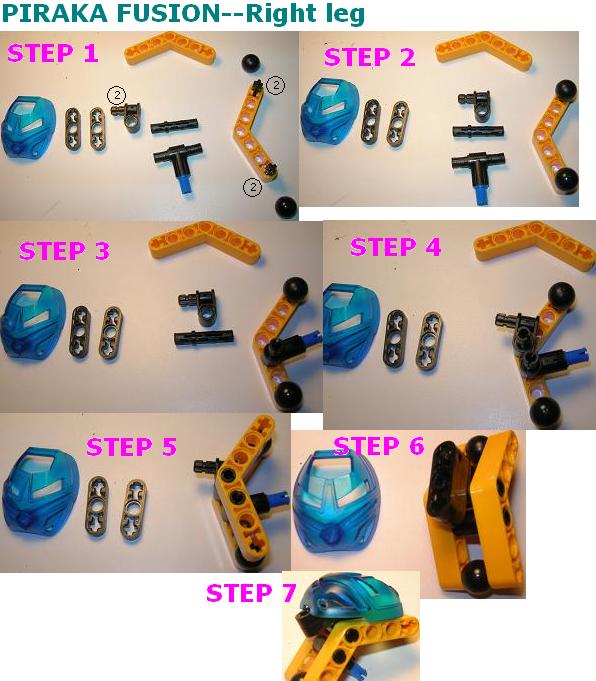 PIRAKA FUSION--Right leg

STEP 1

2

2

2

STEP 2

STEP 3

STEP 4

STEP 5

STEP 6

STEP 7