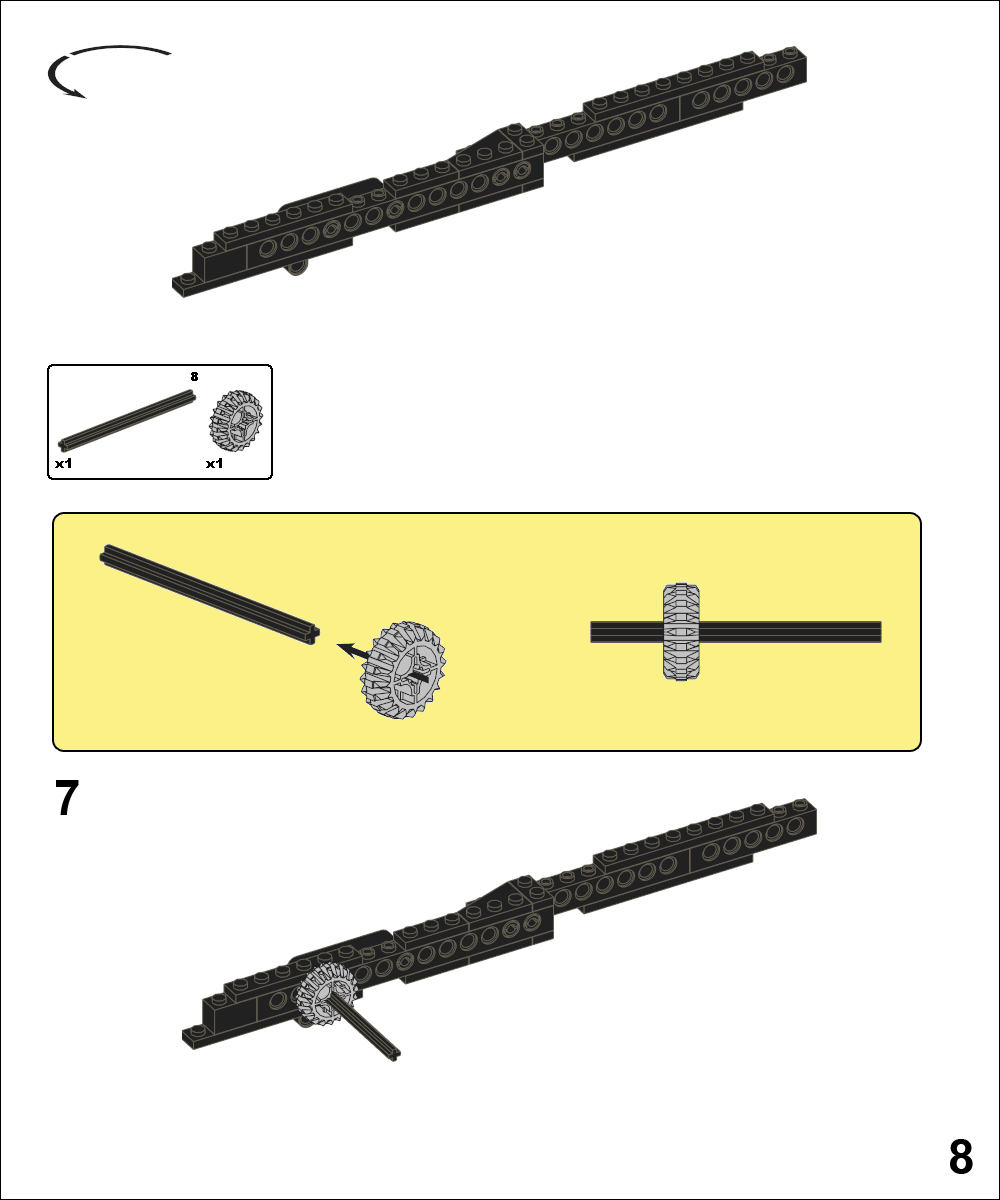 8
x1
x1

7

8