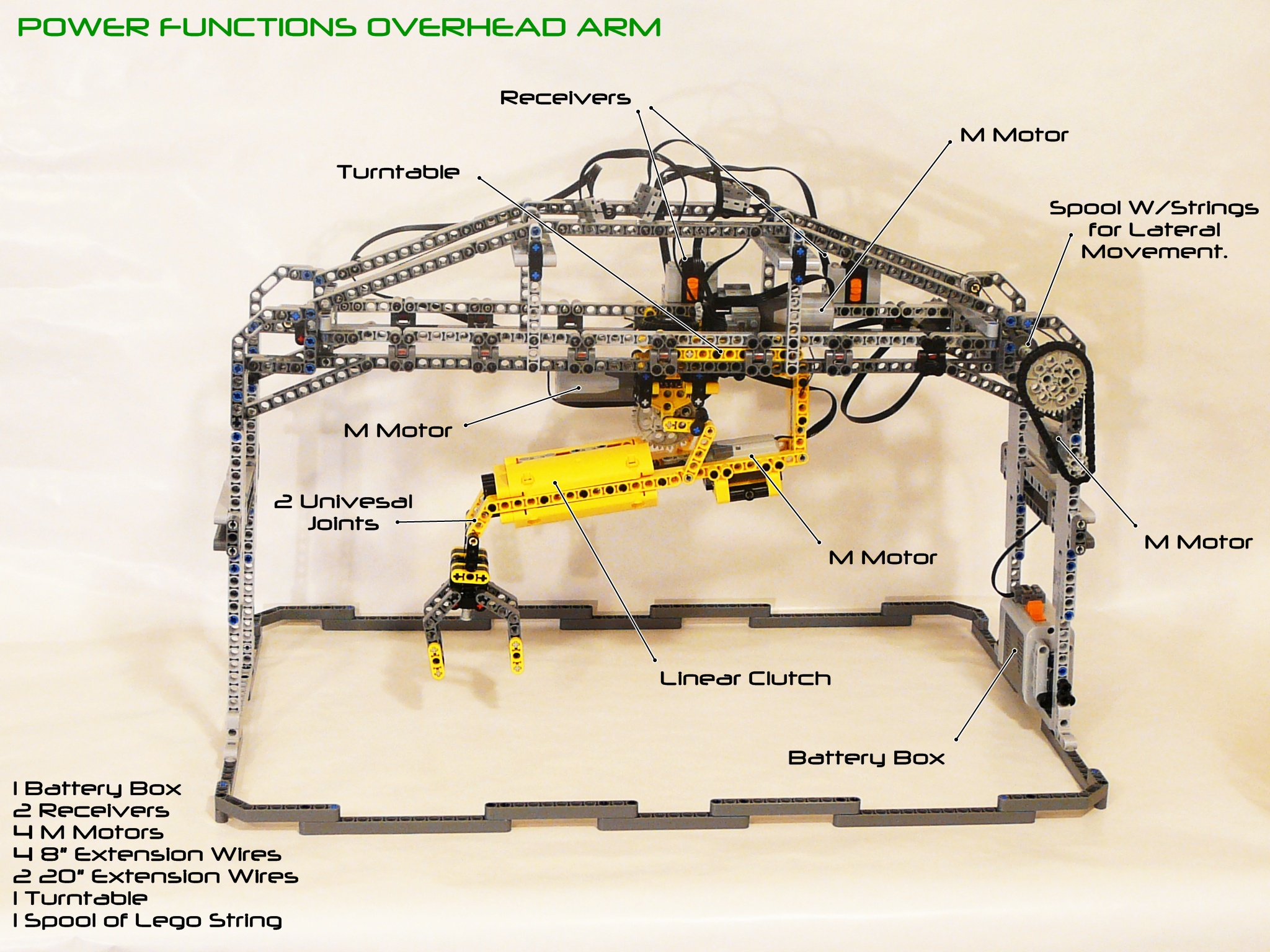 POWER FUNCTIONS OVERHEAD ARM

Receivers

M Motor

Turntable

Spool W/Strings for Lateral Movement.

M Motor

2 Univesal Joints

M Motor

M Motor

Linear Clutch

Battery Box

1 Battery Box
2 Receivers
4 M Motors
4 8" Extension Wires
2 20" Extension Wires
1 Turntable
1 Spool of Lego String