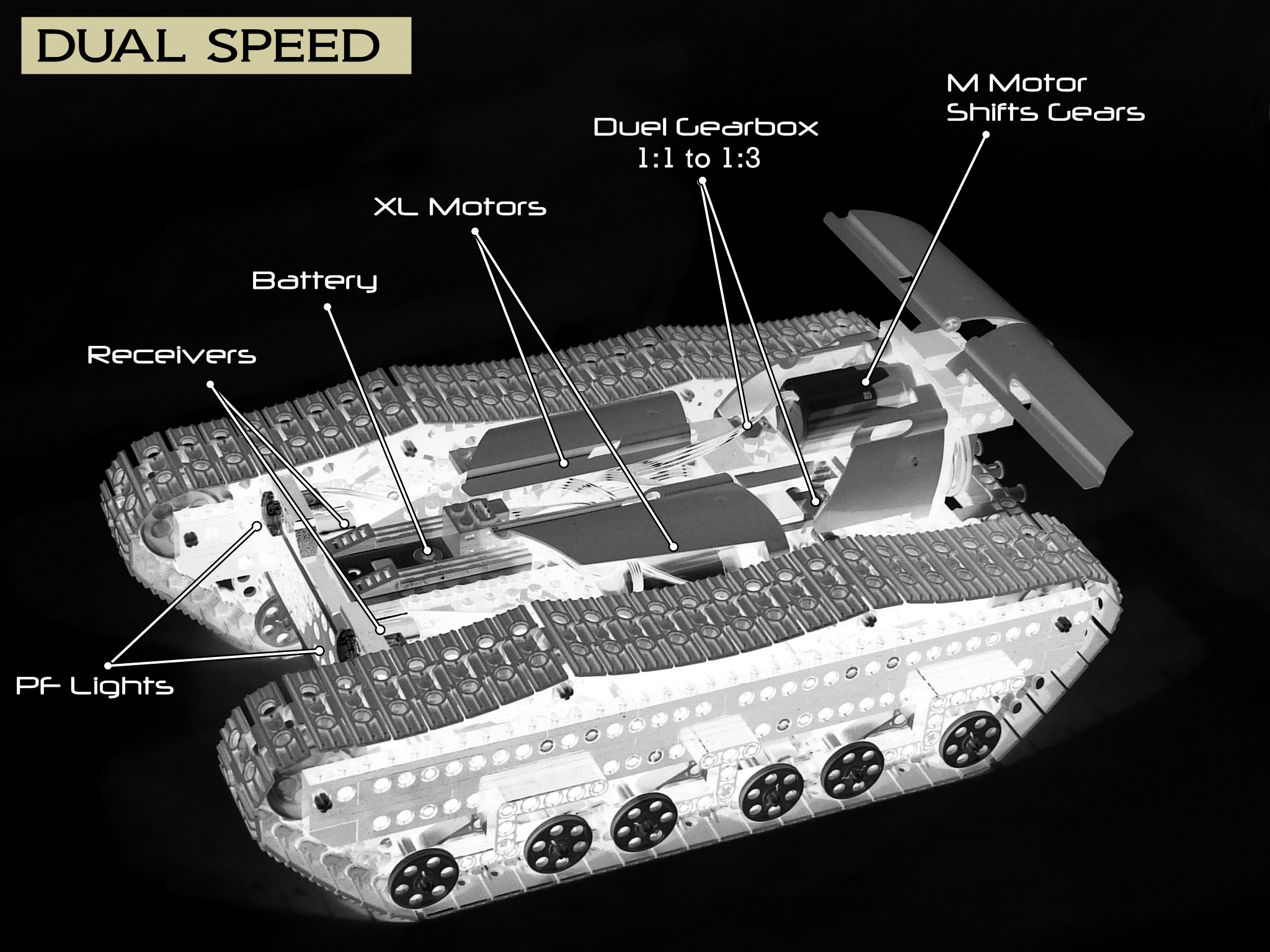 DUAL SPEED

M Motor
Shifts Gears

Duel Gearbox
1:1 to 1:3

XL Motors

Battery

Receivers

PF Lights