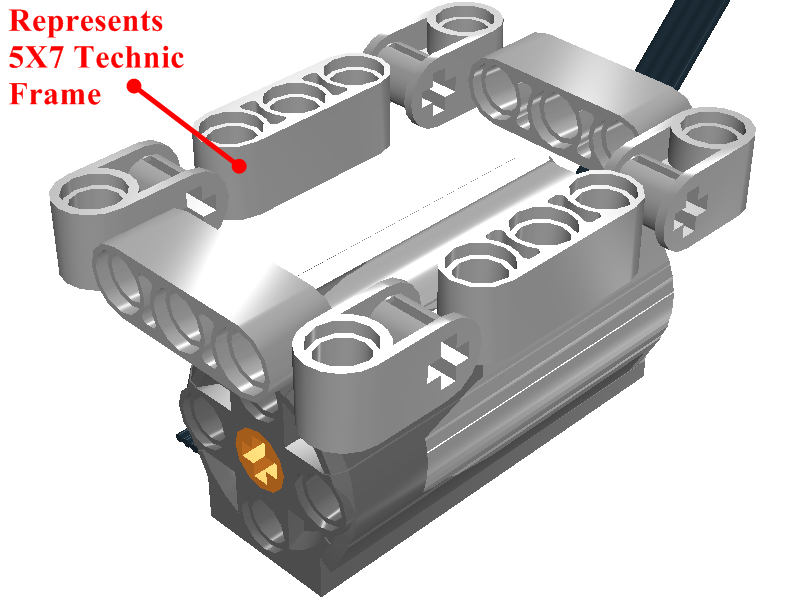 Represents 5X7 Technic Frame