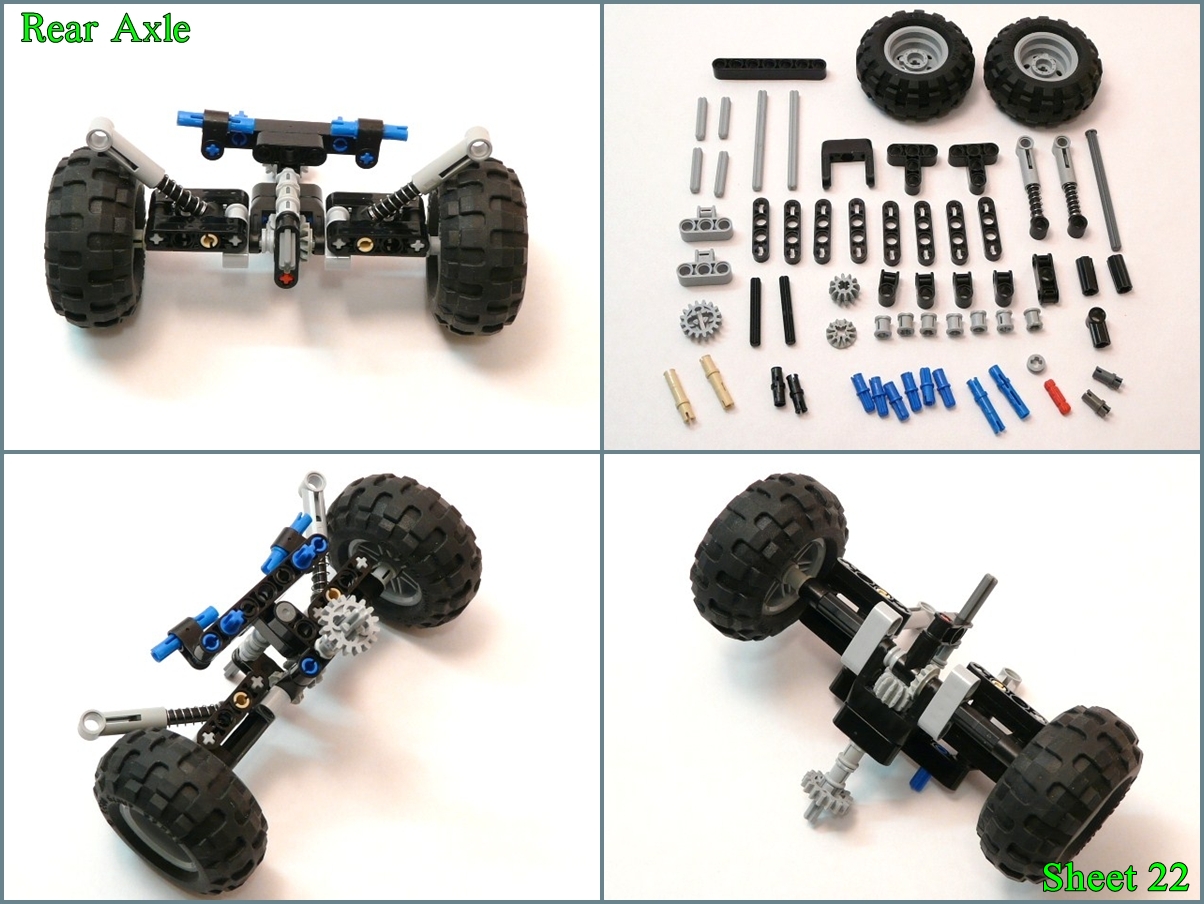 Rear Axle

Sheet 22