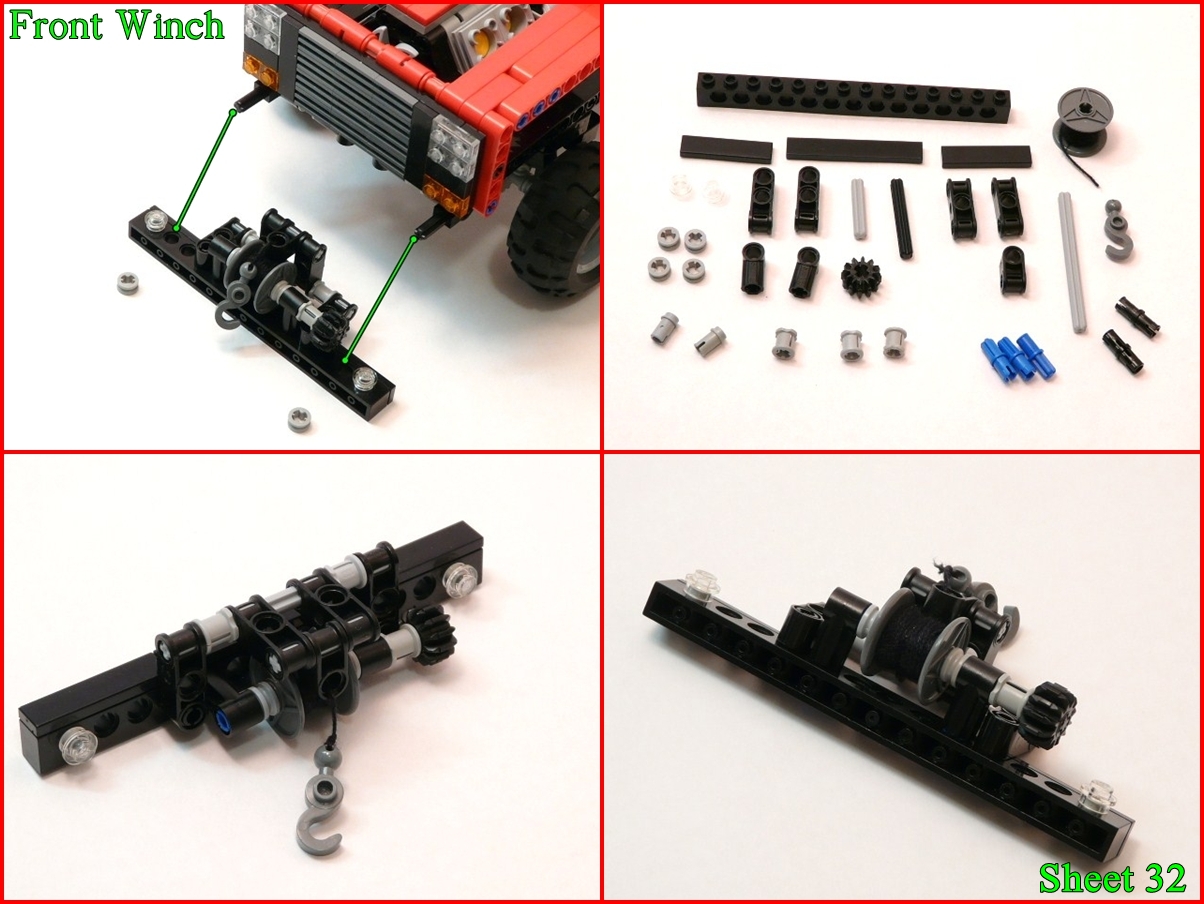 Front Winch

Sheet 32