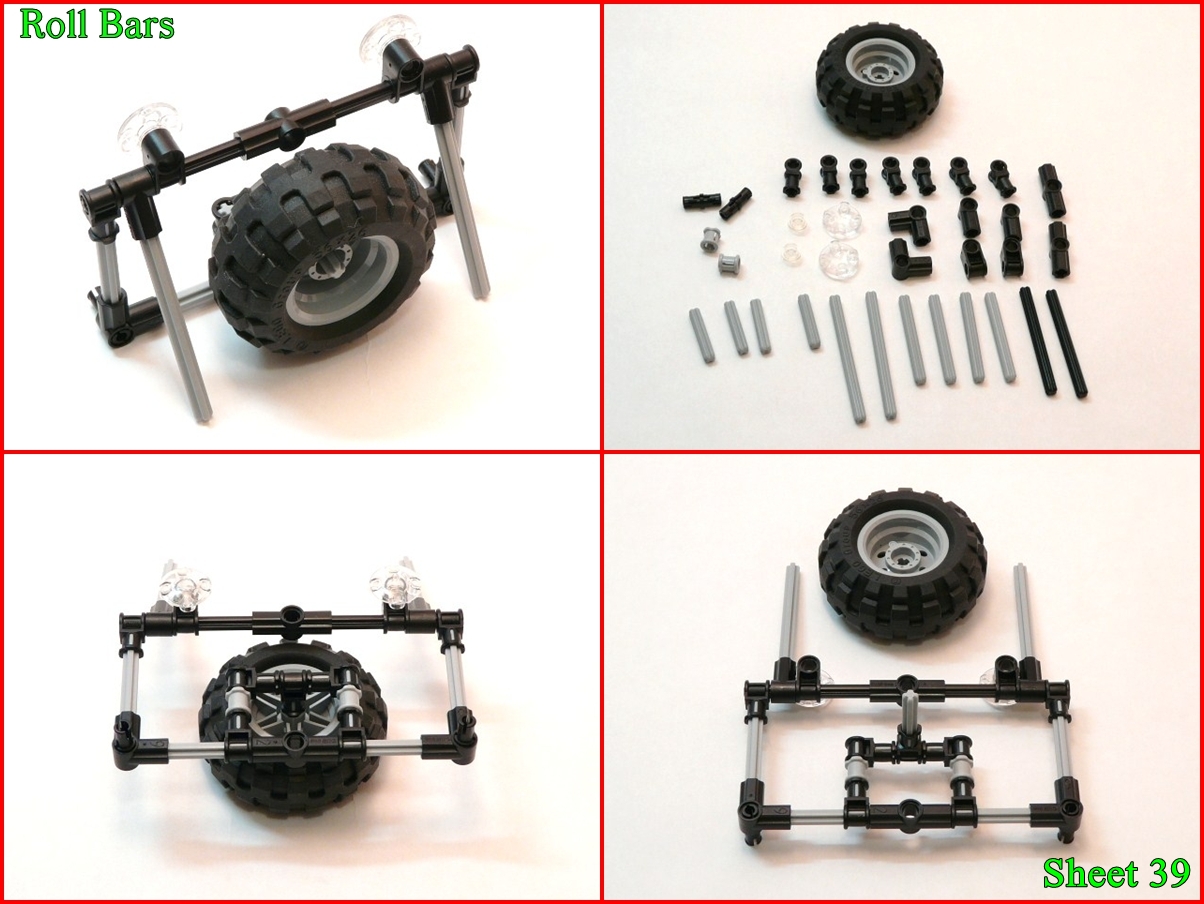 Roll Bars

Sheet 39