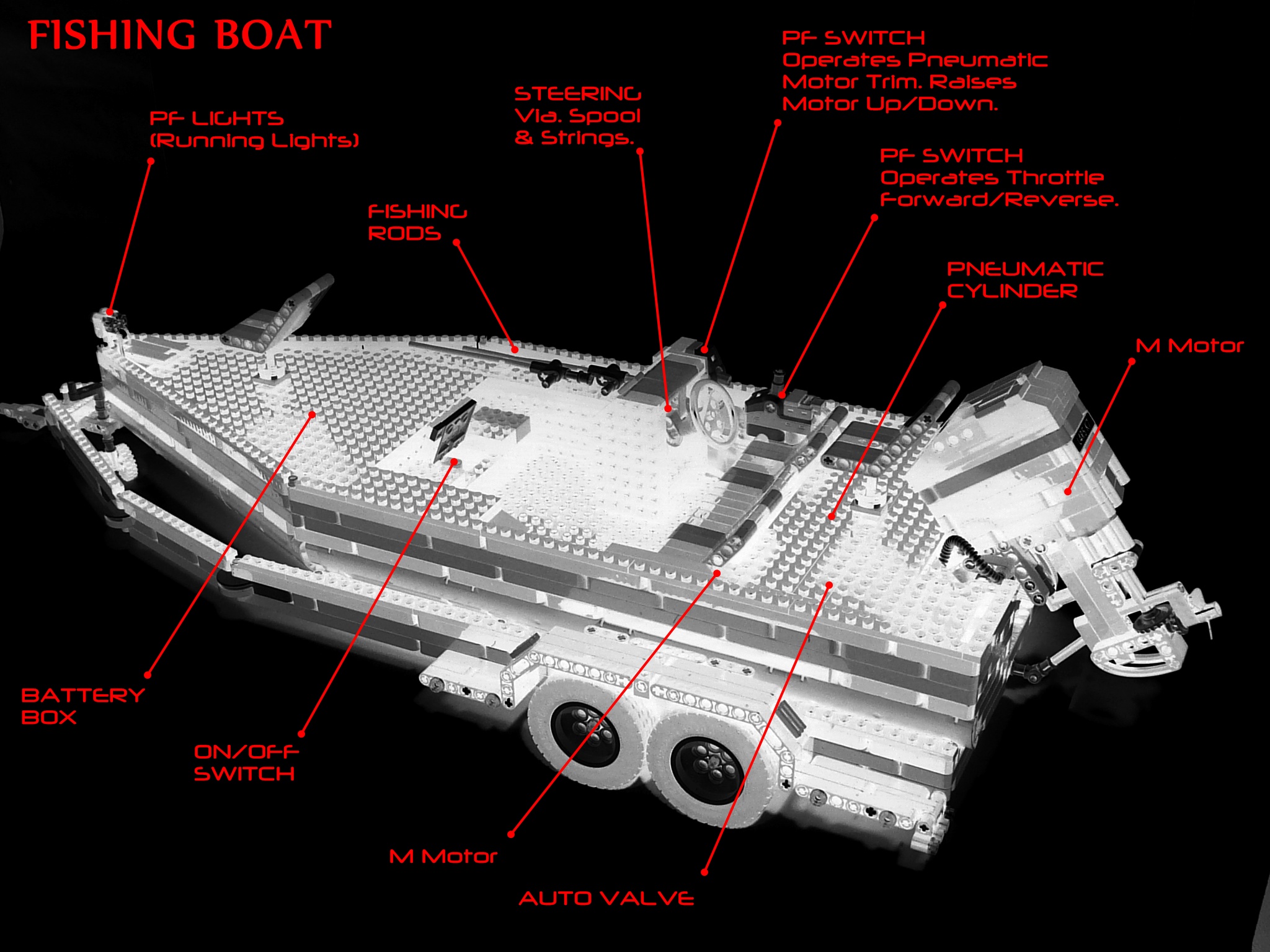 FISHING BOAT

PF LIGHTS
(Running Lights)

STEERING
Via. Spool
& Strings.

PF SWITCH
Operates Pneumatic
Motor Trim. Raises
Motor Up/Down.

PF SWITCH
Operates Throttle
Forward/Reverse.

FISHING
RODS

PNEUMATIC
CYLINDER

M Motor

BATTERY
BOX

ON/OFF
SWITCH

M Motor

AUTO VALVE