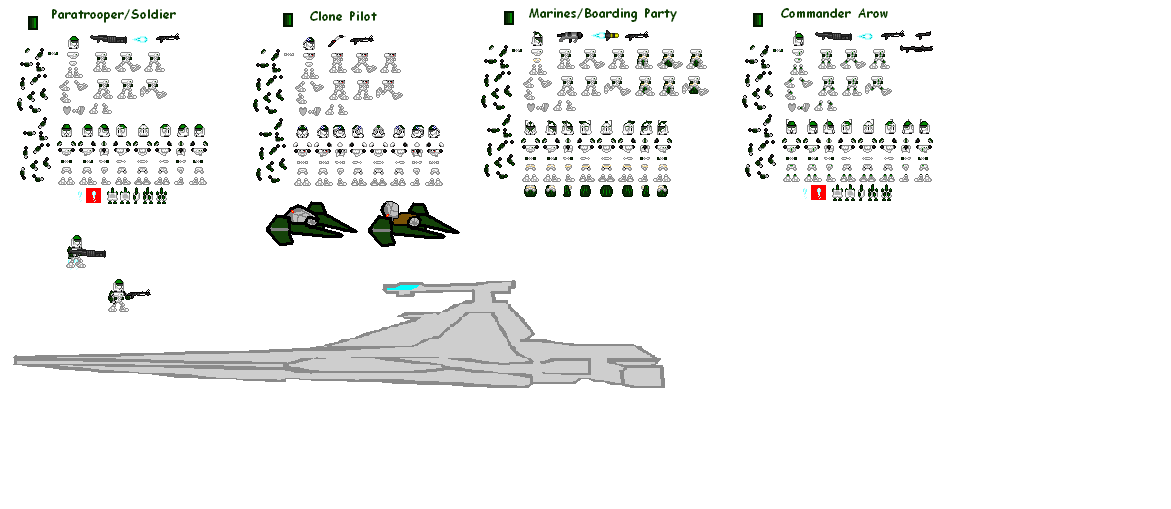 Paratrooper/Soldier

Clone Pilot

Marines/Boarding Party

Commander Arow