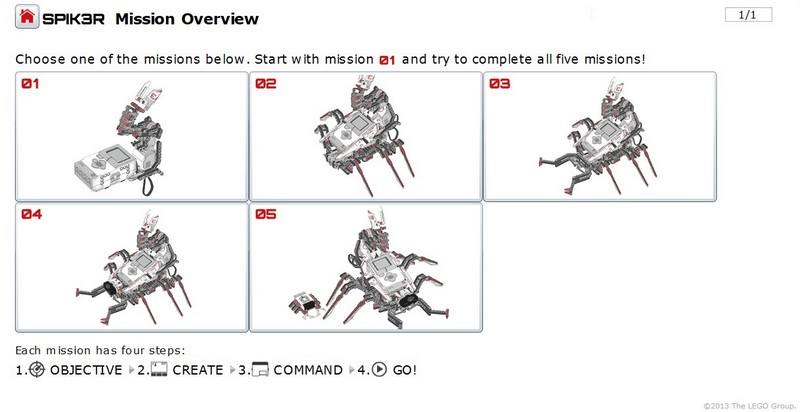 SPIK3R Mission Overview

1/1

Choose one of the missions below. Start with mission 01 and try to complete all five missions!

01

02

03

04

05

Each mission has four steps:
1. OBJECTIVE 2. CREATE 3. COMMAND 4. GO!

©2013 The LEGO Group.