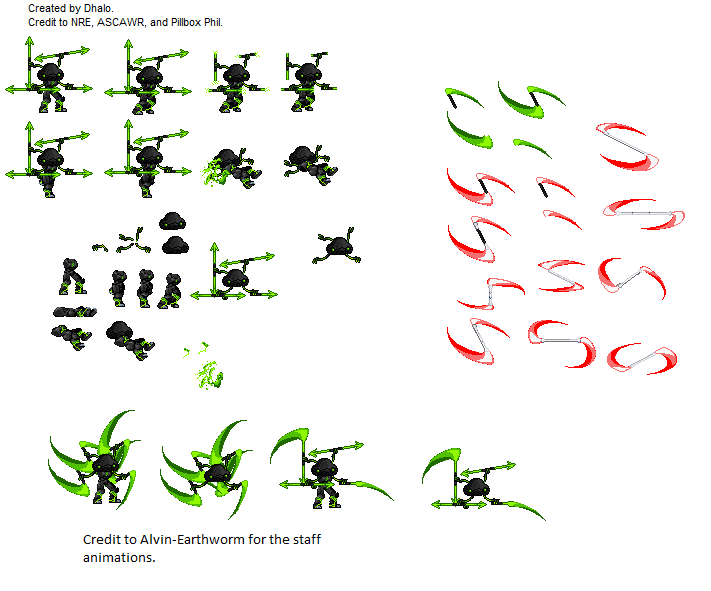 Created by Dhalo.
Credit to NRE, ASCAWR, and Pillbox Phil.

Credit to Alvin-Earthworm for the staff animations.