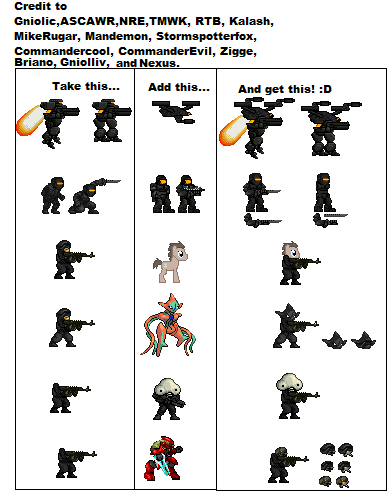 Credit to Gniolic,ASCAWR,NRE,TMWK, RTB, Kalash, MikeRugar, Mandemon, Stormspotterfox, Commandercool, CommanderEvil, Zigge, Briano, Gniolliv, and Nexus.

Take this...

Add this...

And get this! :D