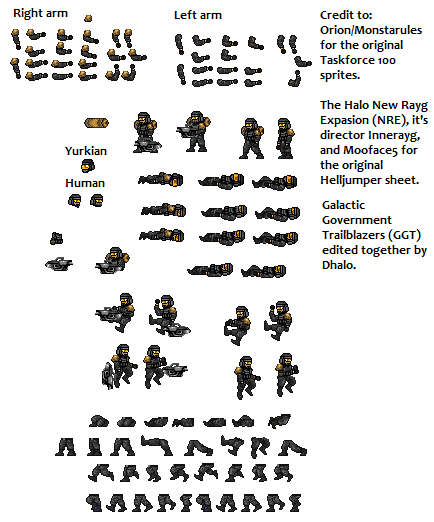 Right arm

Left arm

Credit to: Orion/Monstarules for the original Taskforce 100 sprites.

The Halo New Rayg Expasion (NRE), it's director Innerayg, and Mooface5 for the original Helljumper sheet.

Galactic Government Trailblazers (GGT) edited together by Dhalo.

Yurkian

Human