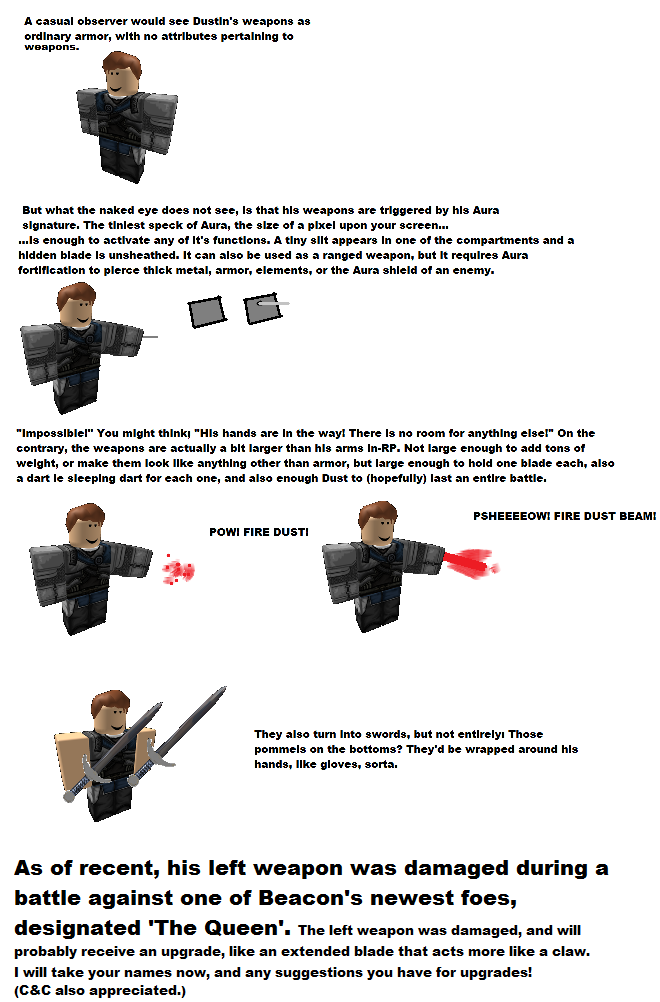 A casual observer would see Dustin's weapons as ordinary armor, with no attributes pertaining to weapons.

But what the naked eye does not see, is that his weapons are triggered by his Aura signature. The tiniest speck of Aura, the size of a pixel upon your screen...
...is enough to activate any of it's functions. A tiny slit appears in one of the compartments and a hidden blade is unsheathed. It can also be used as a ranged weapon, but it requires Aura fortification to pierce thick metal, armor, elements, or the Aura shield of an enemy.

"Impossible!" You might think; "His hands are in the way! There is no room for anything else!" On the contrary, the weapons are actually a bit larger than his arms in-RP. Not large enough to add tons of weight, or make them look like anything other than armor, but large enough to hold one blade each, also a dart ie sleeping dart for each one, and also enough Dust to (hopefully) last an entire battle.

POW! FIRE DUST!

PSHEEEEOW! FIRE DUST BEAM!

They also turn into swords, but not entirely! Those pommels on the bottoms? They'd be wrapped around his hands, like gloves, sorta.

As of recent, his left weapon was damaged during a battle against one of Beacon's newest foes, designated 'The Queen'. The left weapon was damaged, and will probably receive an upgrade, like an extended blade that acts more like a claw.
I will take your names now, and any suggestions you have for upgrades!
(C&C also appreciated.)