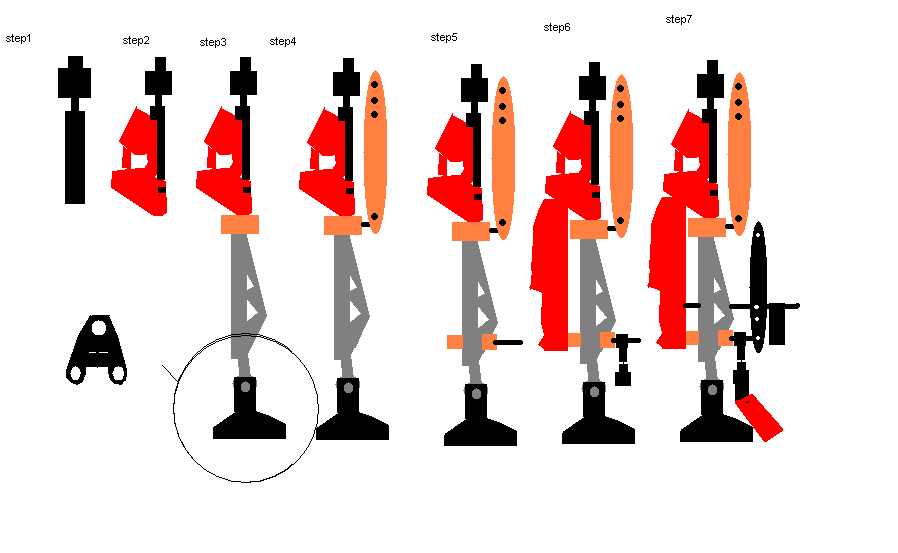 step1 step2 step3 step4 step5 step6 step7