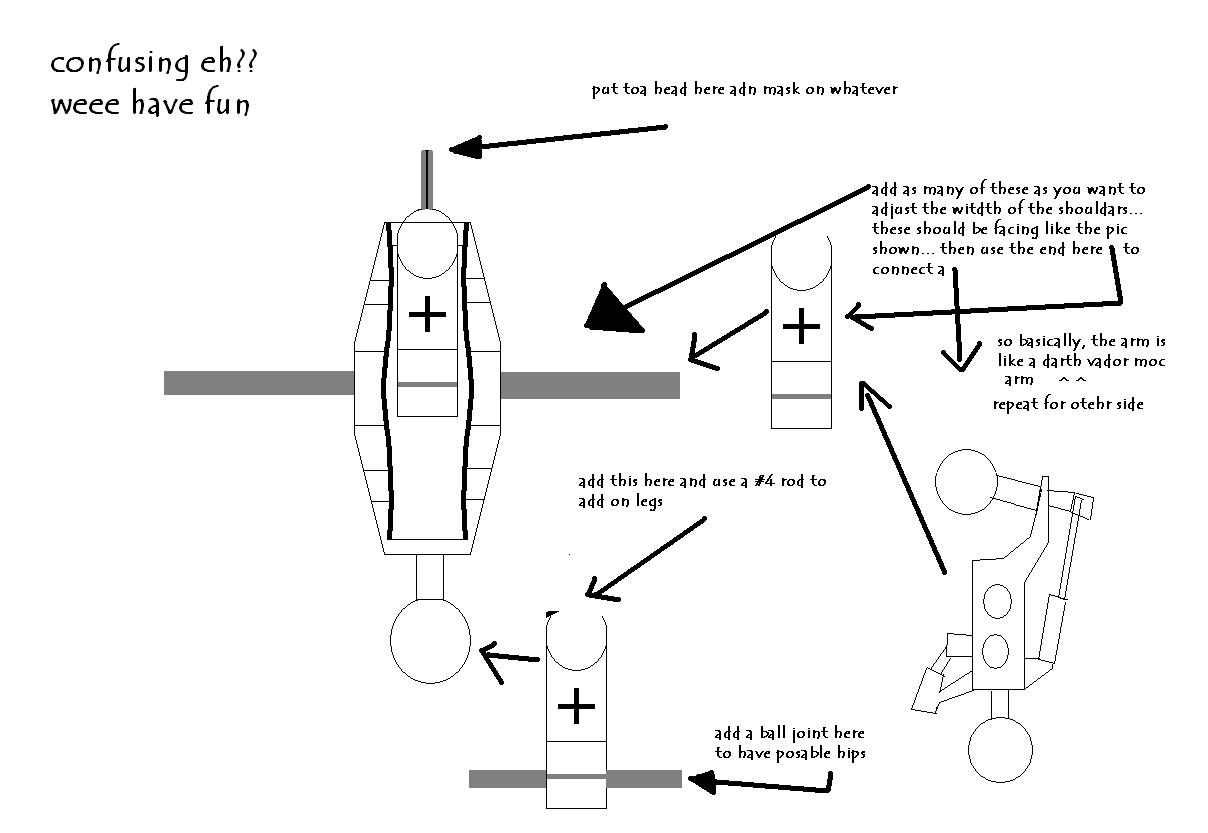 confusing eh??
weee have fun

put toa head here adn mask on whatever

add as many of these as you want to adjust the witdth of the shouldars... these should be facing like the pic shown... then use the end here to connect a

so basically, the arm is like a darth vador moc arm ^ ^
repeat for otehr side

add this here and use a #4 rod to add on legs

add a ball joint here to have posable hips