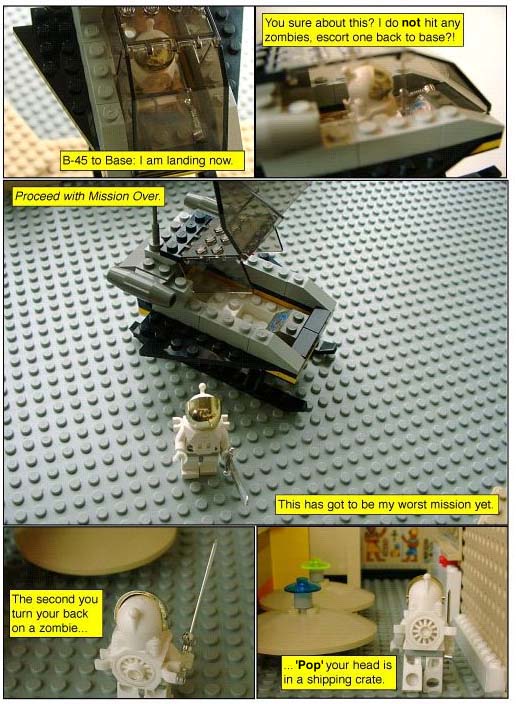 B-45 to Base: I am landing now.

You sure about this? I do not hit any zombies, escort one back to base?!

Proceed with Mission Over.

This has got to be my worst mission yet.

The second you turn your back on a zombie...

... 'Pop' your head is in a shipping crate.