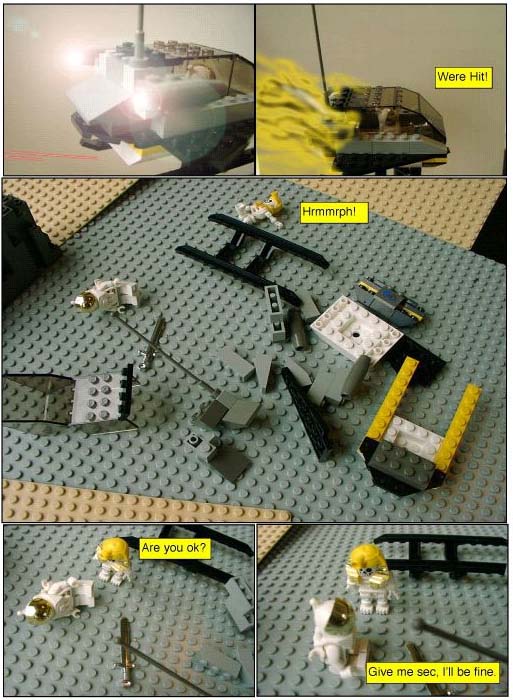 Were Hit!

Hrmmrph!

Are you ok?

Give me sec, I'll be fine.