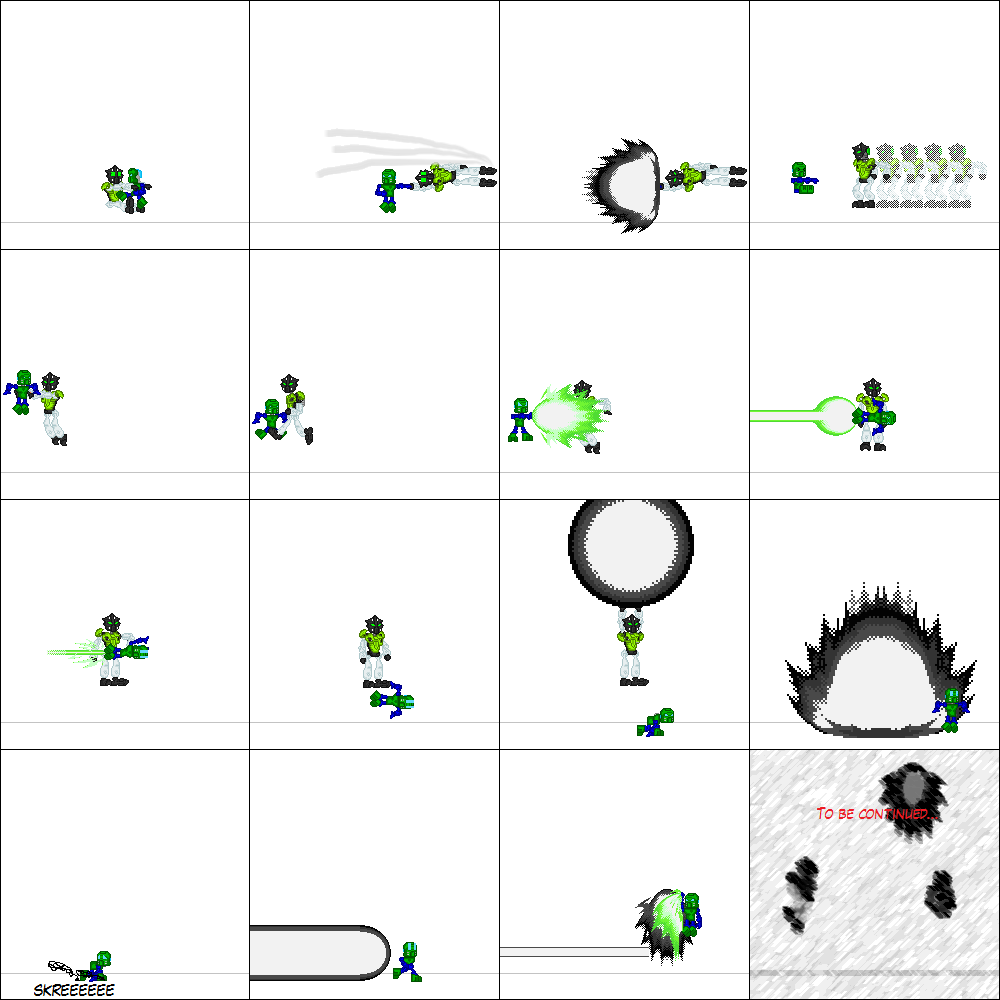 SKREEEEEE

TO BE CONTINUED...