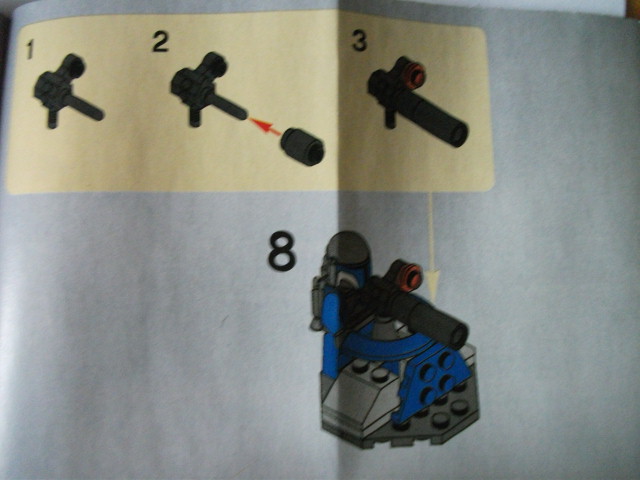 1

2

3

8