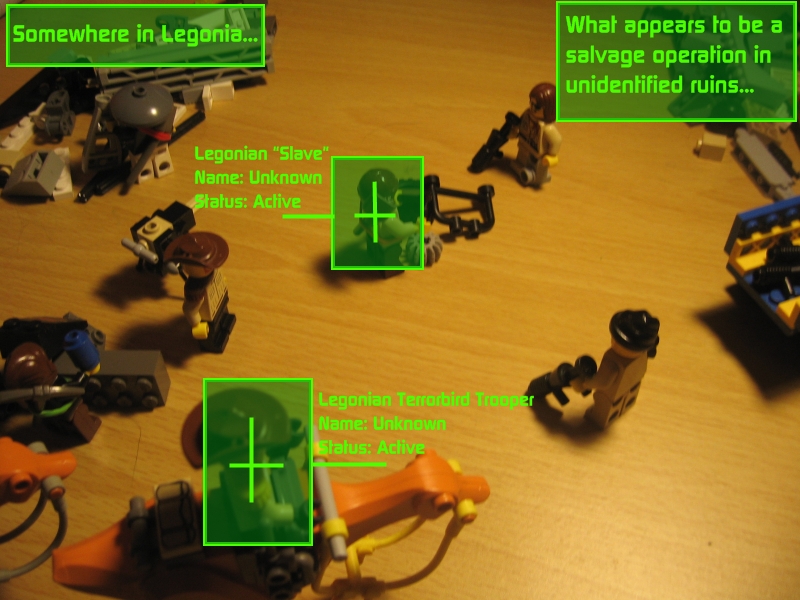 Somewhere in Legonia...

What appears to be a salvage operation in unidentified ruins...

Legonian "Slave"
Name: Unknown
Status: Active

Legonian Terrorbird Trooper
Name: Unknown
Status: Active