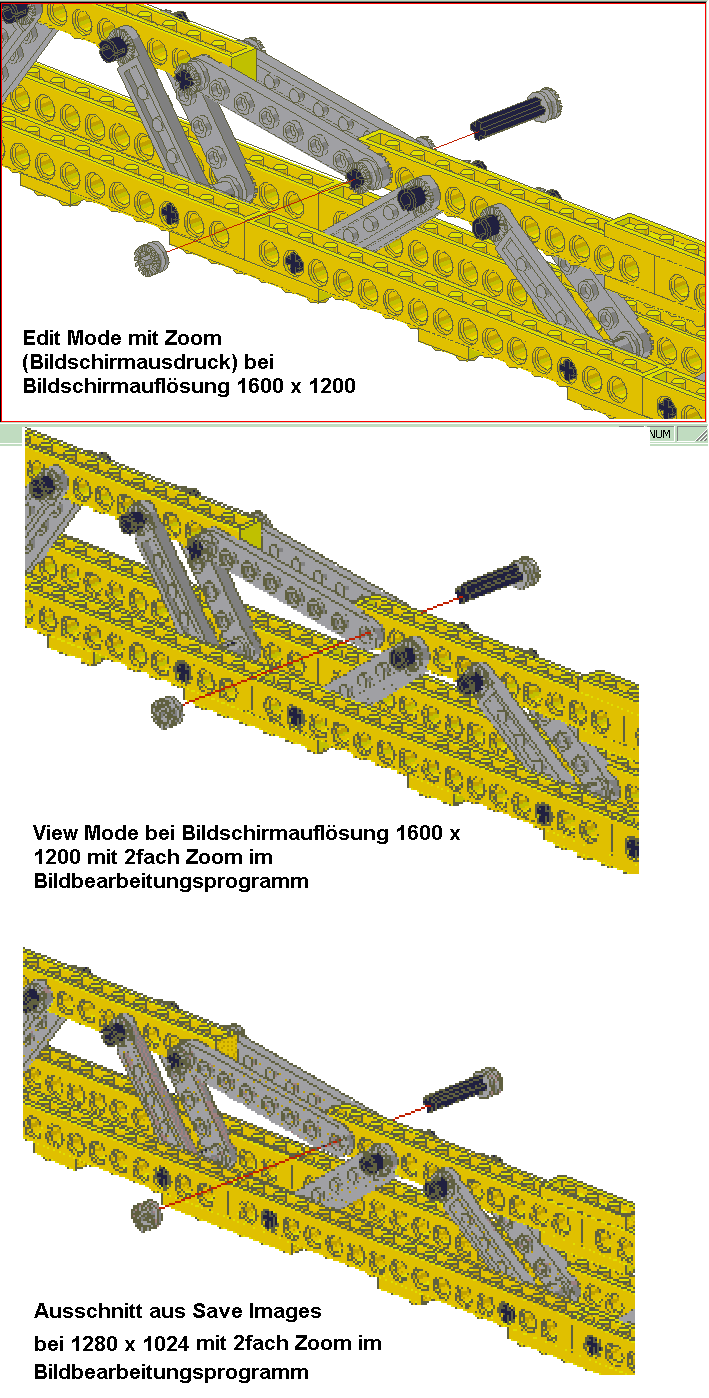 Edit Mode mit Zoom (Bildschirmausdruck) bei Bildschirmauflösung 1600 x 1200

NUM

View Mode bei Bildschirmauflösung 1600 x 1200 mit 2fach Zoom im Bildbearbeitungsprogramm

Ausschnitt aus Save Images bei 1280 x 1024 mit 2fach Zoom im Bildbearbeitungsprogramm