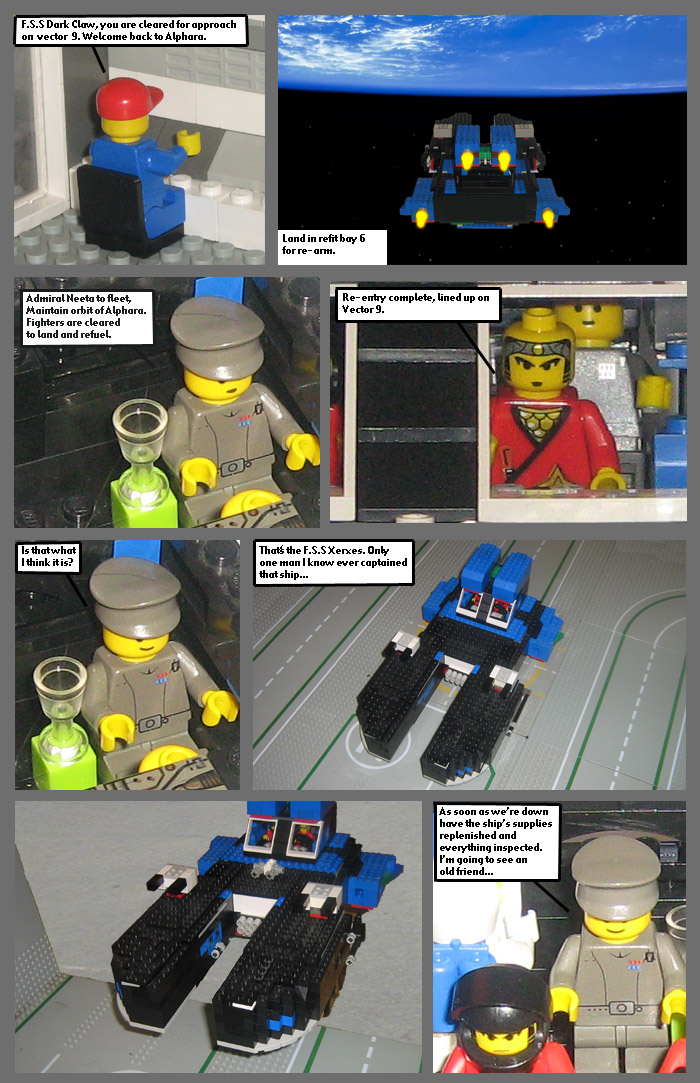 F.S.S Dark Claw, you are cleared for approach on vector 9. Welcome back to Alphara.

Land in refit bay 6 for re-arm.

Admiral Neeta to fleet, Maintain orbit of Alphara. Fighters are cleared to land and refuel.

Re-entry complete, lined up on Vector 9.

Is that what I think it is?

That's the F.S.S Xerxes. Only one man I know ever captained that ship...

As soon as we're down have the ship's supplies replenished and everything inspected. I'm going to see an old friend...