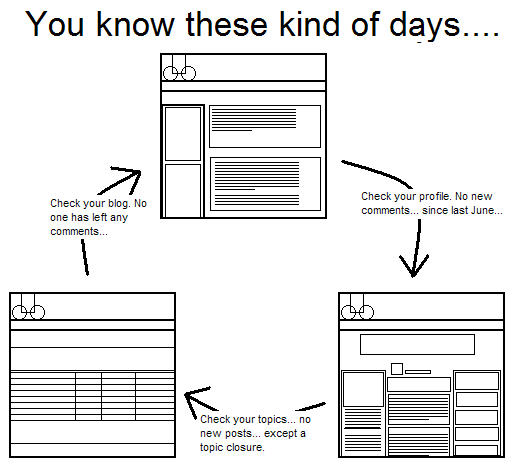 You know these kind of days....

Check your profile. No new comments... since last June...

Check your topics... no new posts... except a topic closure.

Check your blog. No one has left any comments...