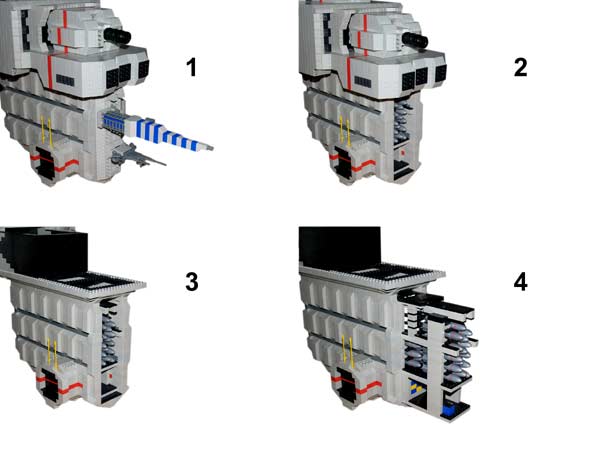 1

2

3

4