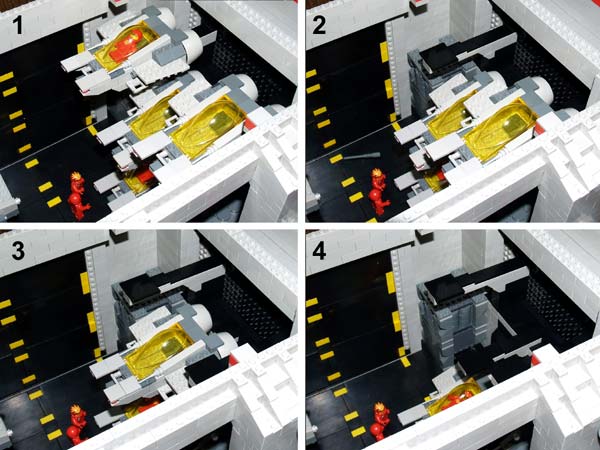 1

2

3

4