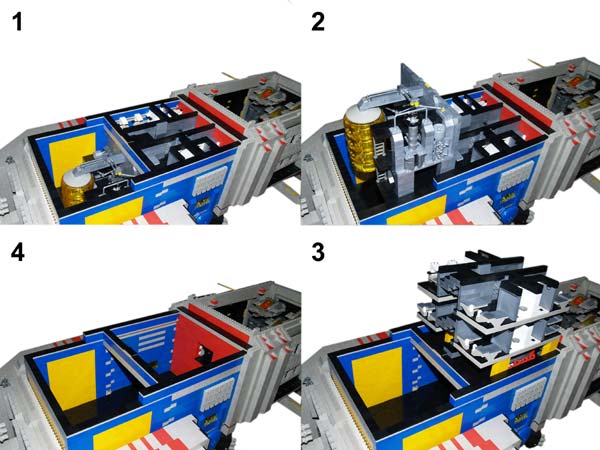 1

2

4

3