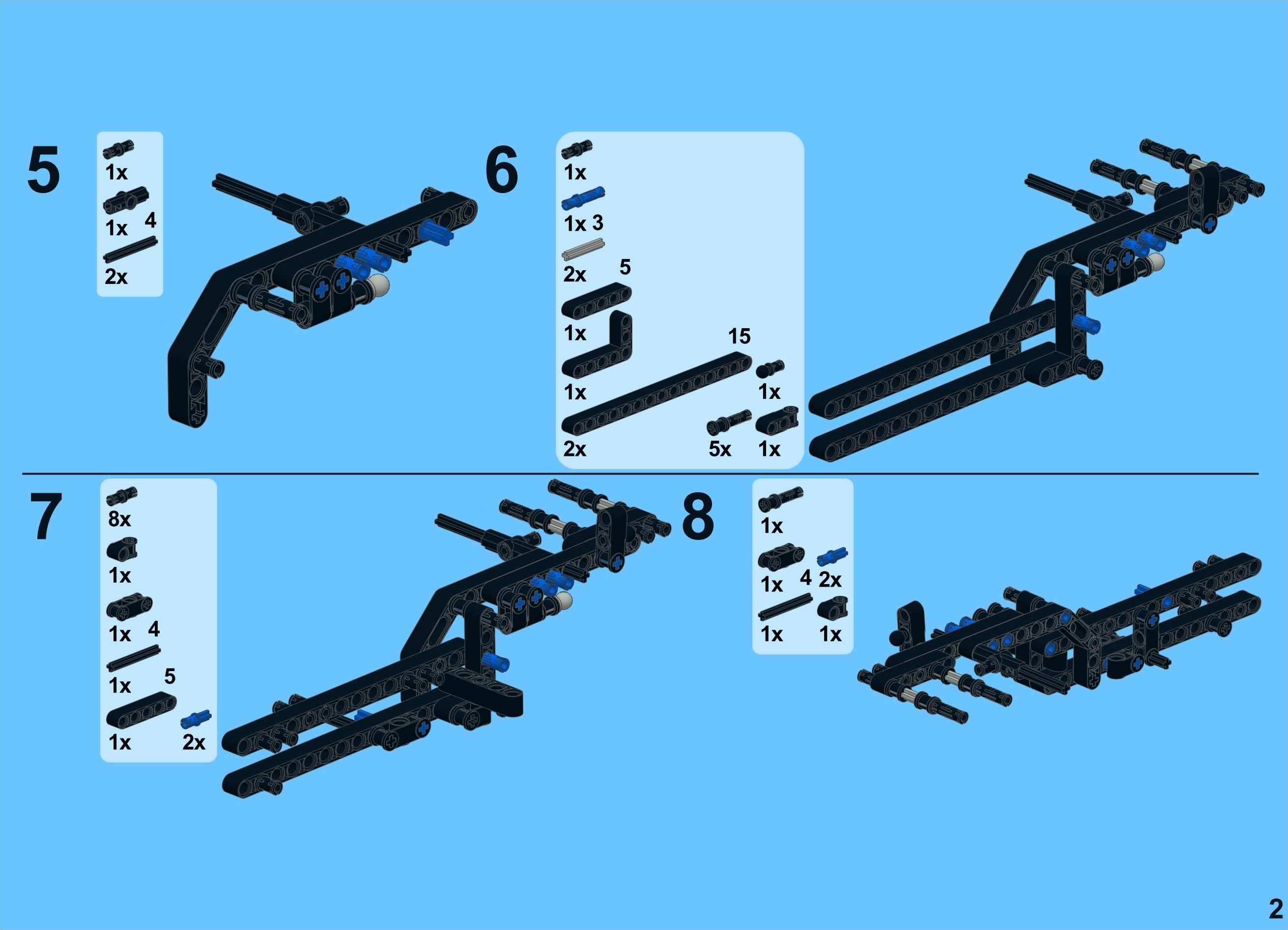 5

1x

1x 4

2x

6

1x

1x 3

2x 5

1x

1x 15

1x

2x 5x 1x

7

8x

1x

1x 4

1x 5

1x 2x

8

1x

1x 4 2x

1x 1x

2