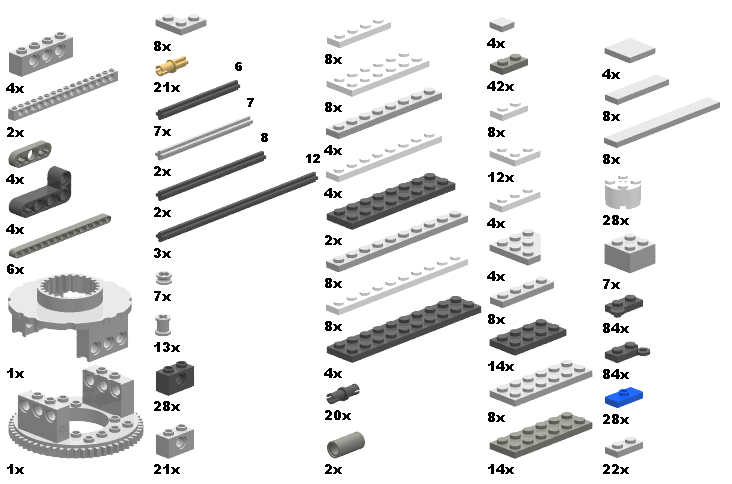 4x
2x
4x
4x
6x
1x
1x

8x
21x
6
7x
7
2x
8
2x
12
3x
7x
13x
28x
21x

8x
8x
4x
4x
2x
8x
8x
4x
20x
2x

4x
42x
8x
12x
4x
4x
8x
14x
8x
14x

4x
8x
8x
28x
7x
84x
84x
28x
22x