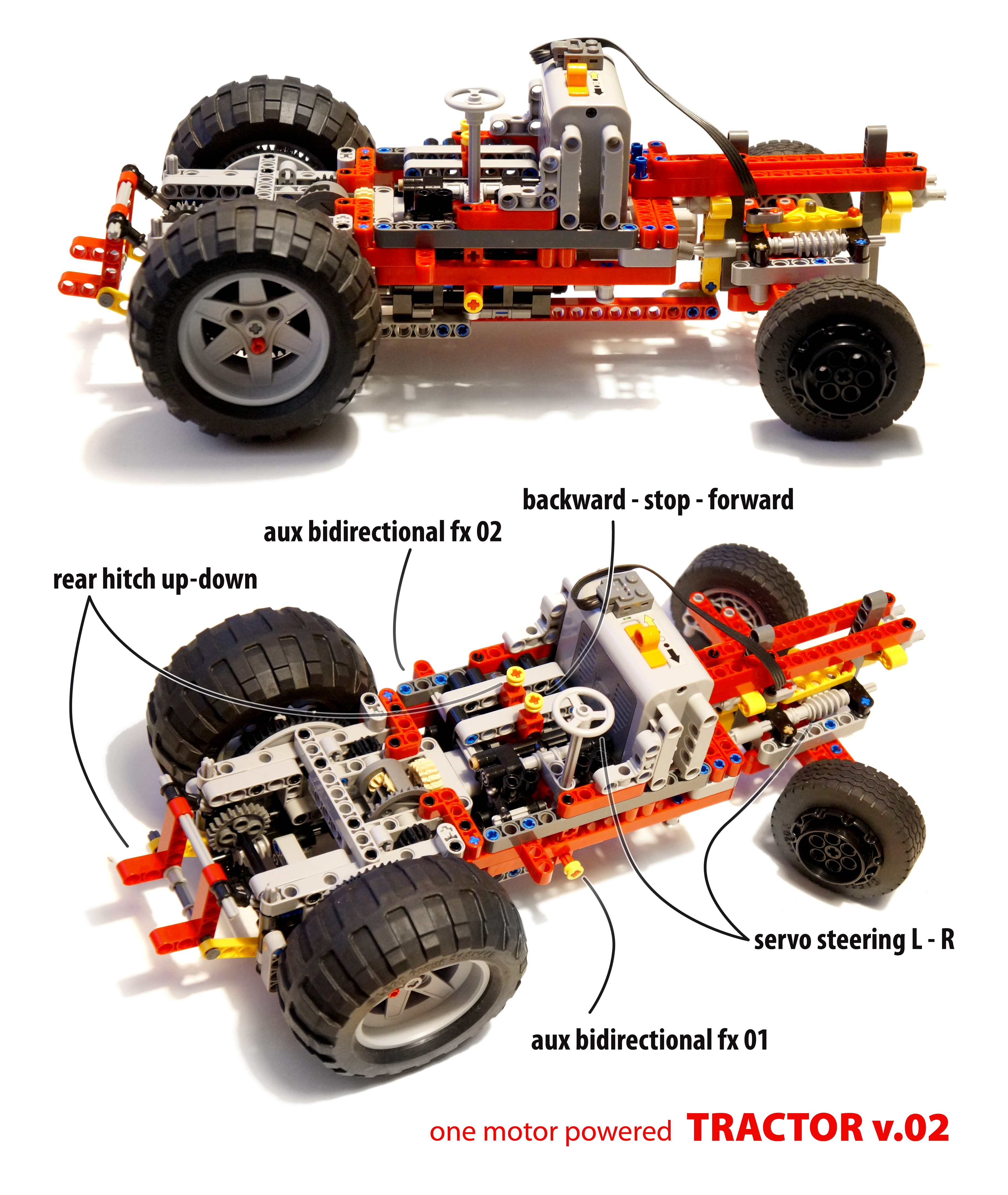 backward - stop - forward

aux bidirectional fx 02

rear hitch up-down

servo steering L - R

aux bidirectional fx 01

one motor powered TRACTOR v.02