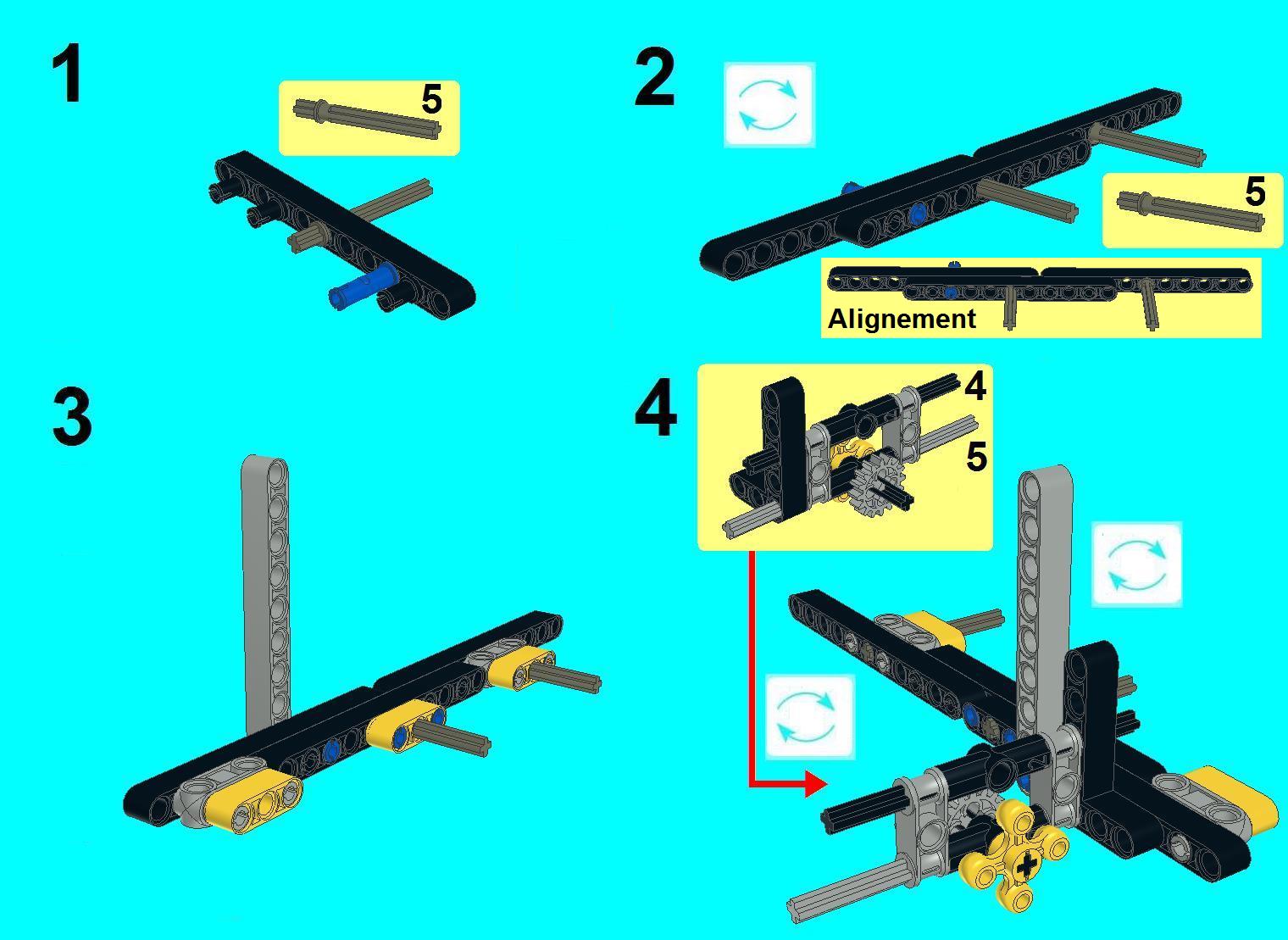 1

5

2

5

Alignement

3

4

4

5