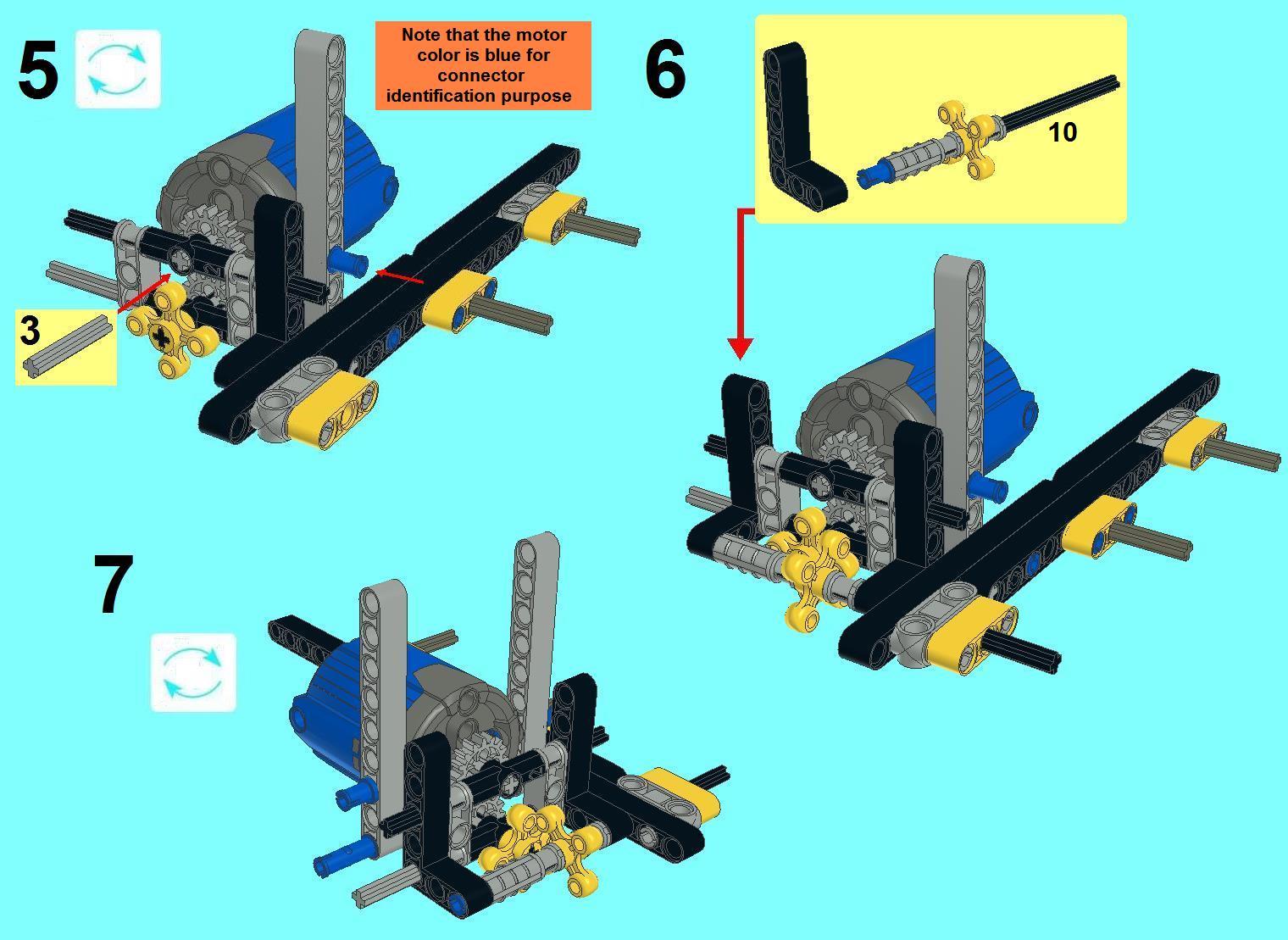 5

Note that the motor color is blue for connector identification purpose

3

6

10

7