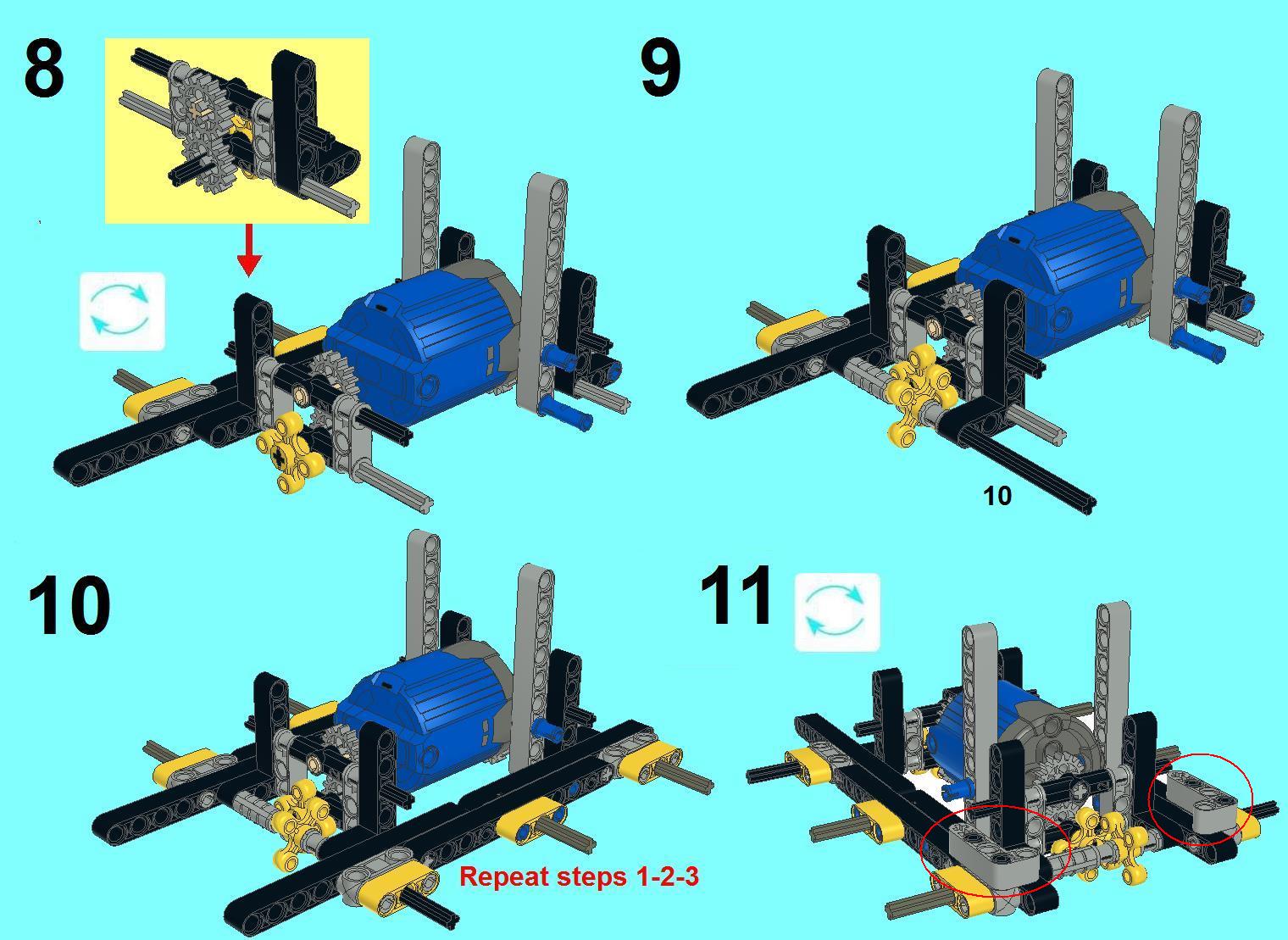 8

9

10

10

Repeat steps 1-2-3

11