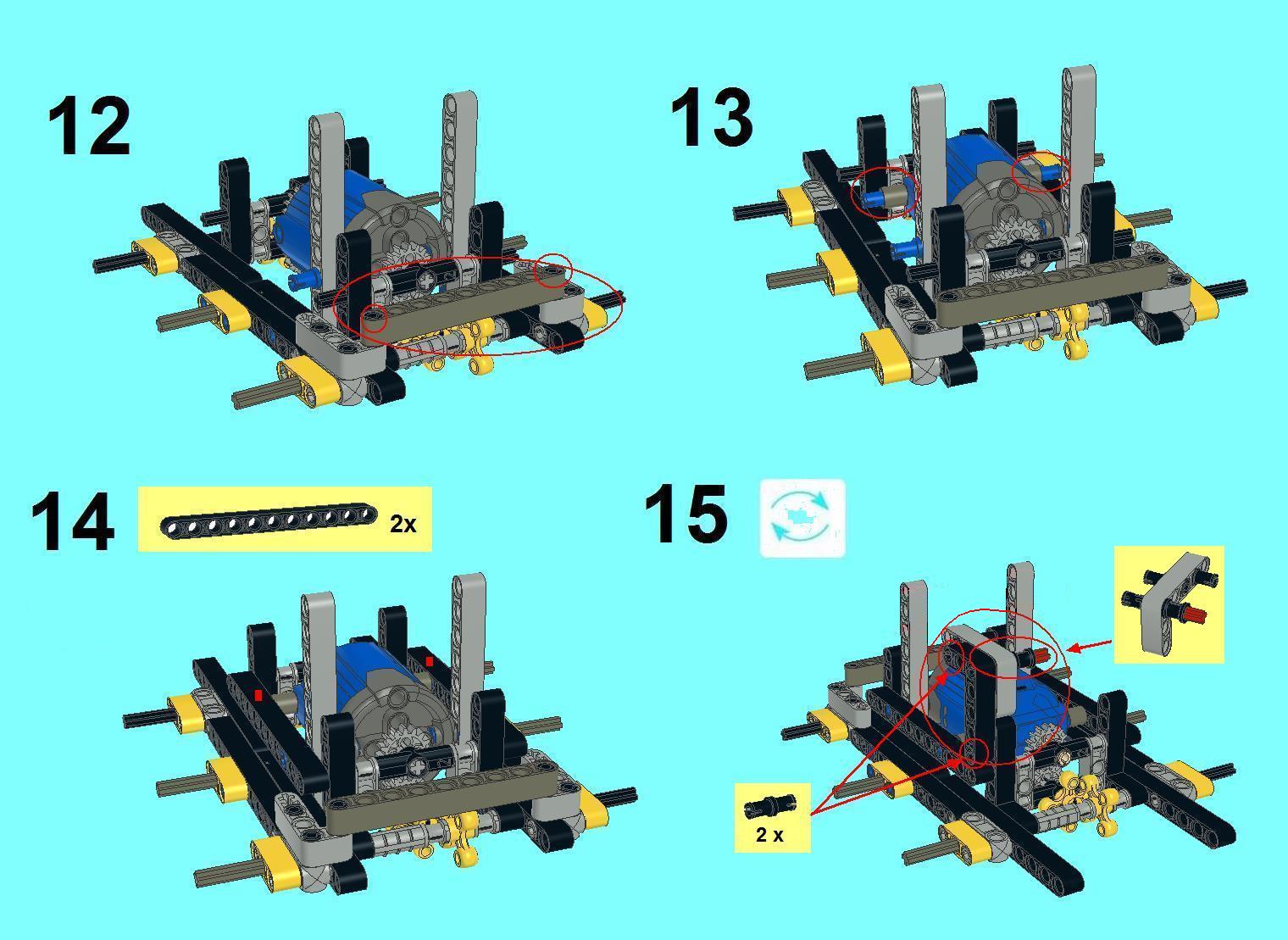 12

13

14

2x

15

2 x