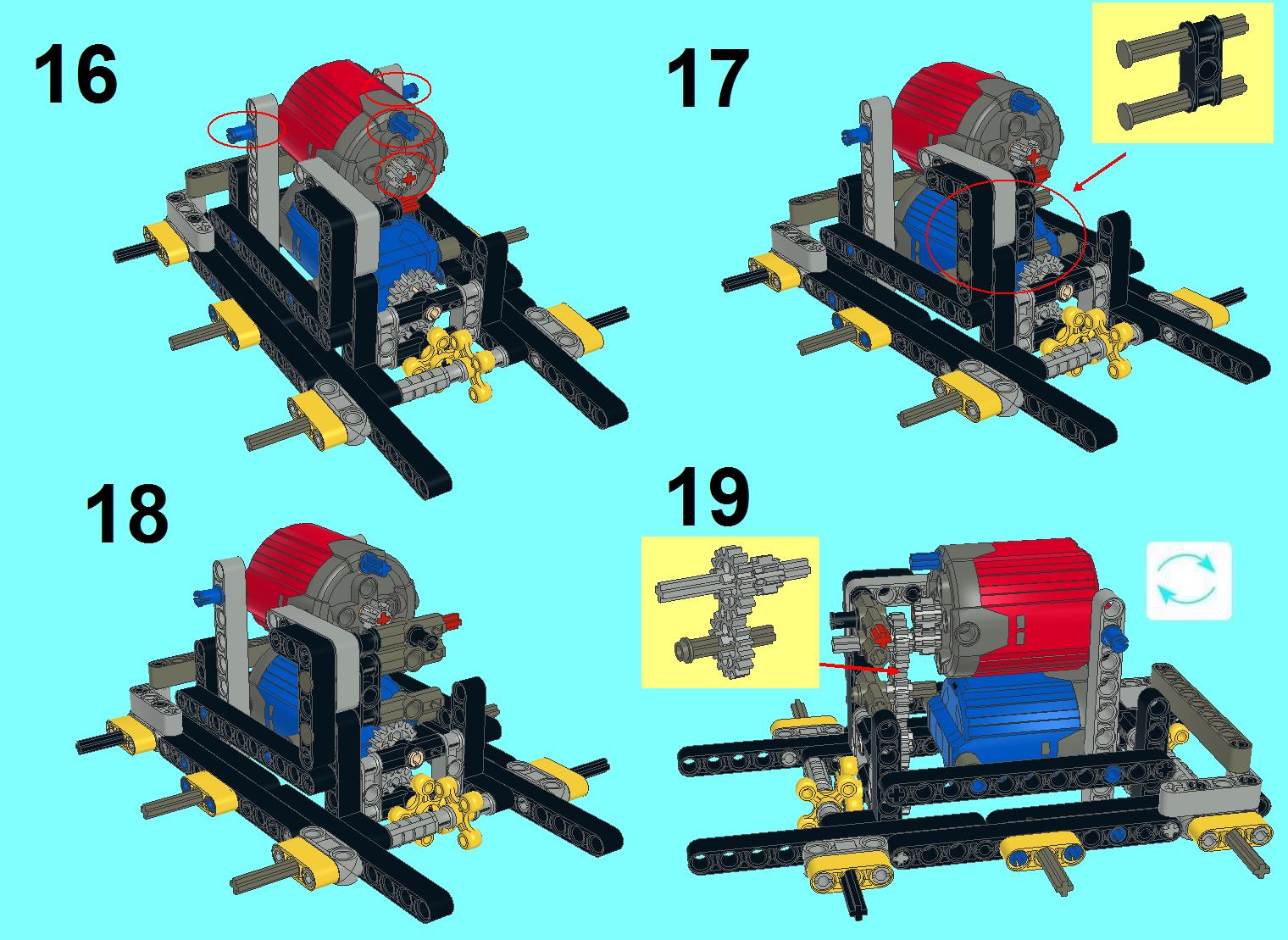 16

17

18

19