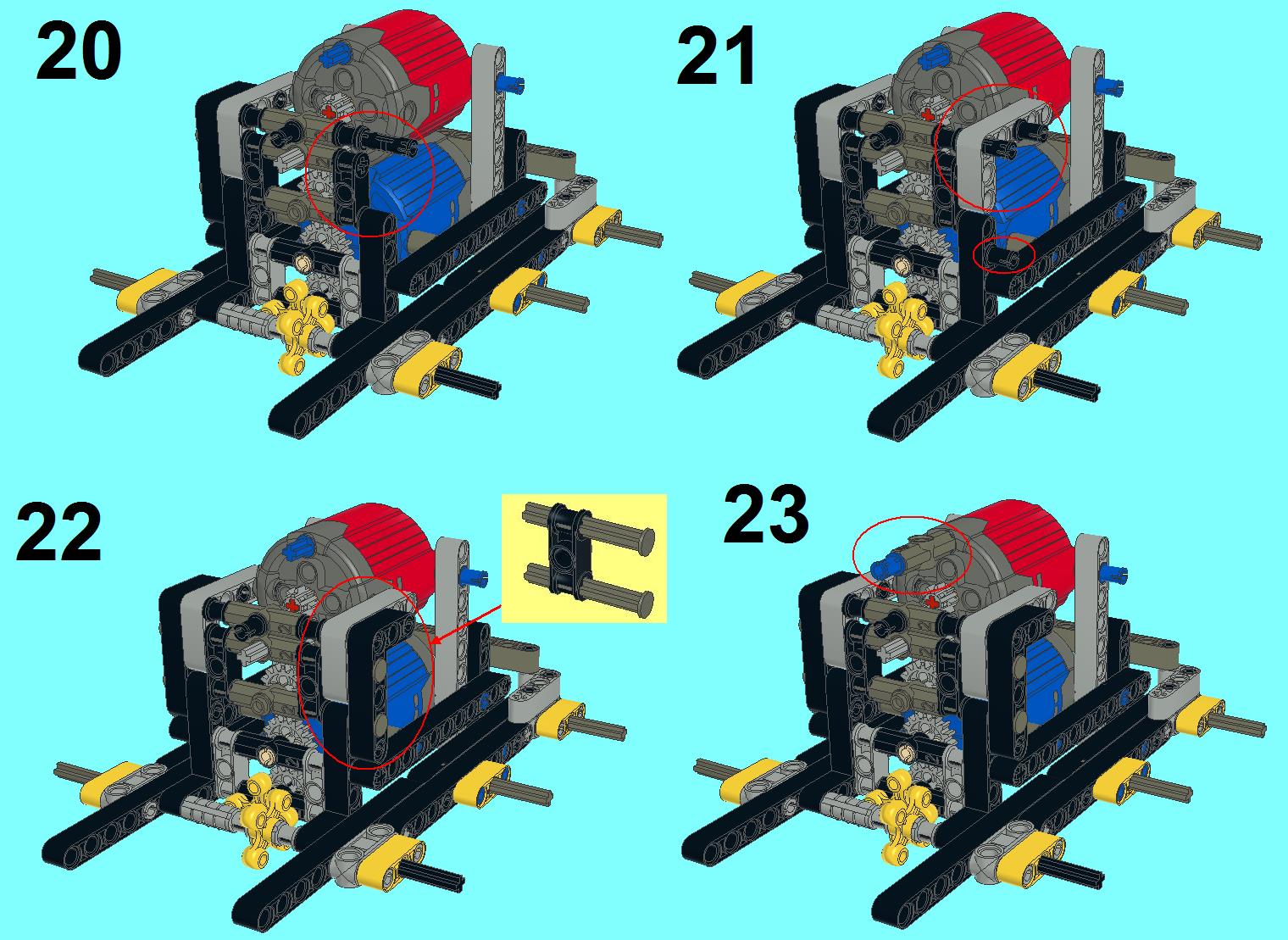 20

21

22

23