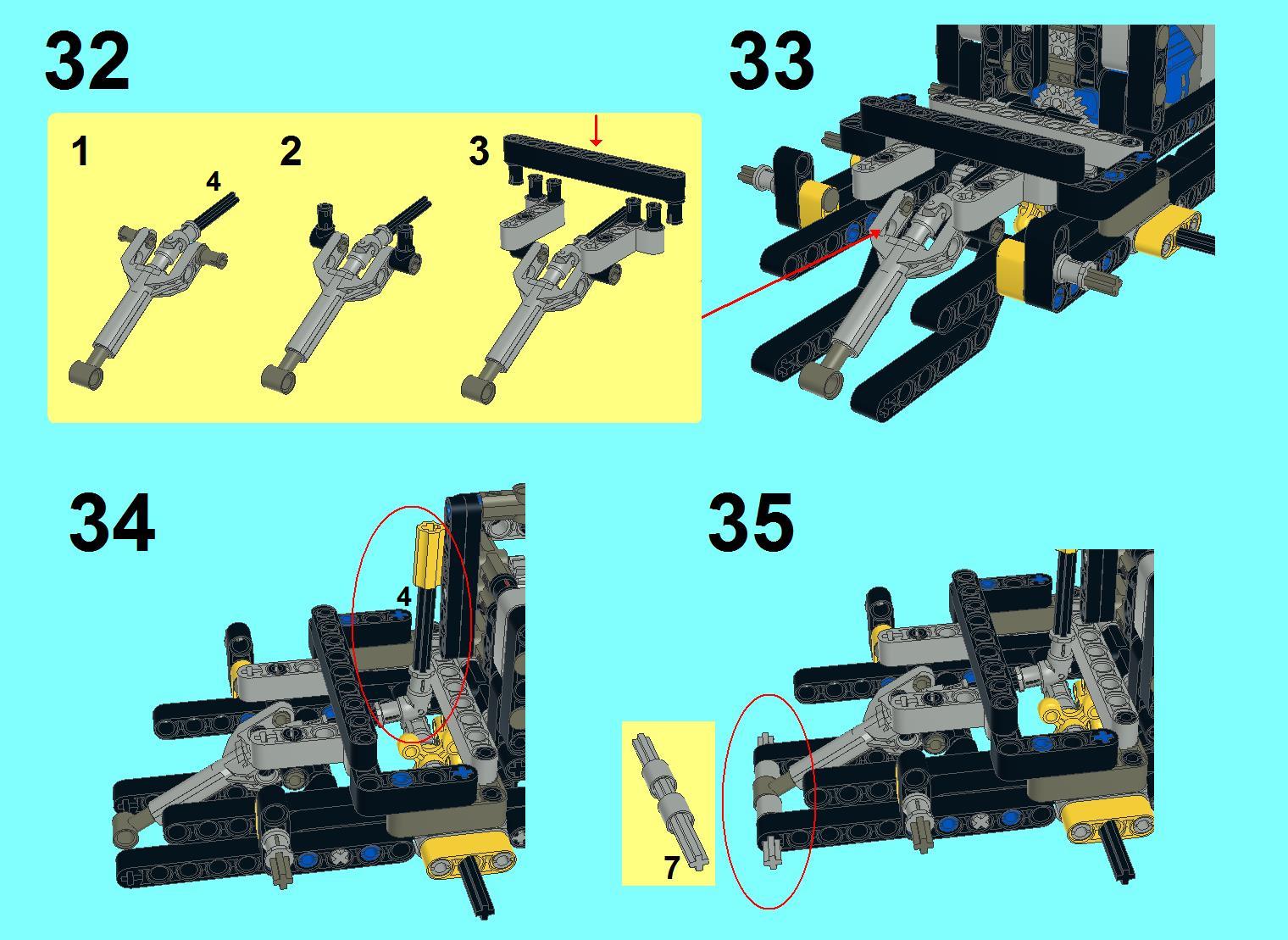 32

1
4

2

3

33

34

4

35

7