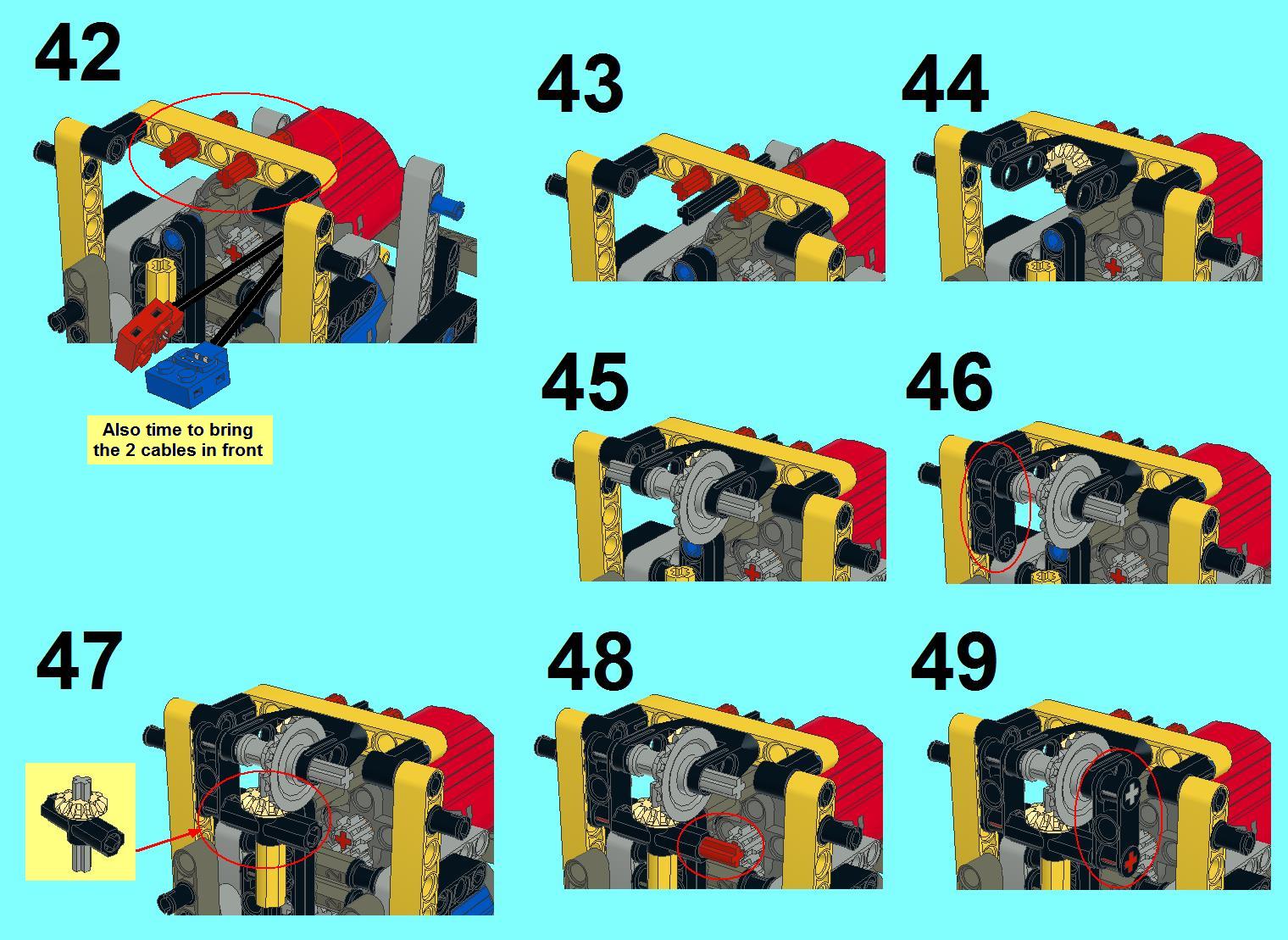 42

Also time to bring the 2 cables in front

43

44

45

46

47

48

49