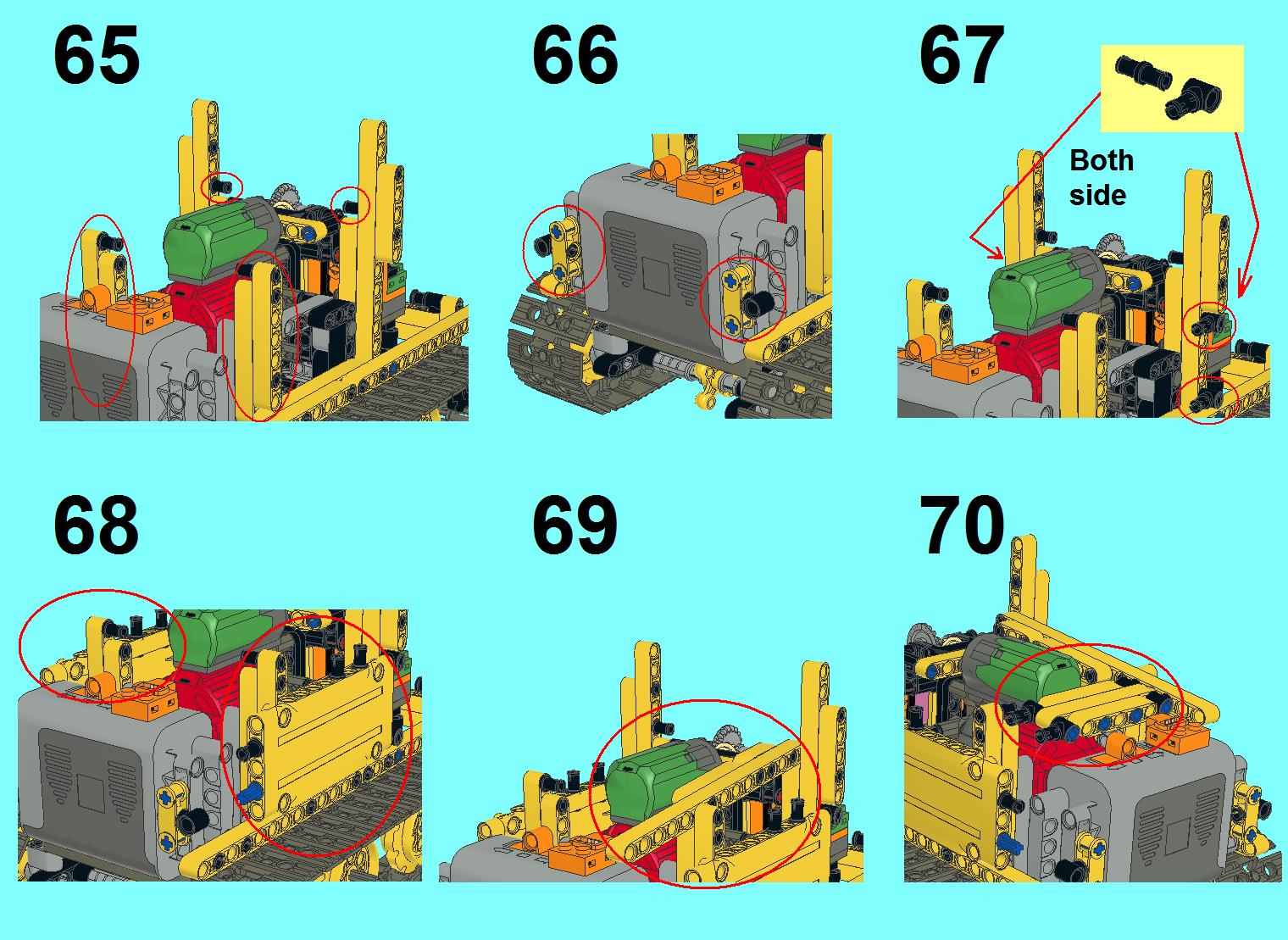 65

66

67

Both side

68

69

70